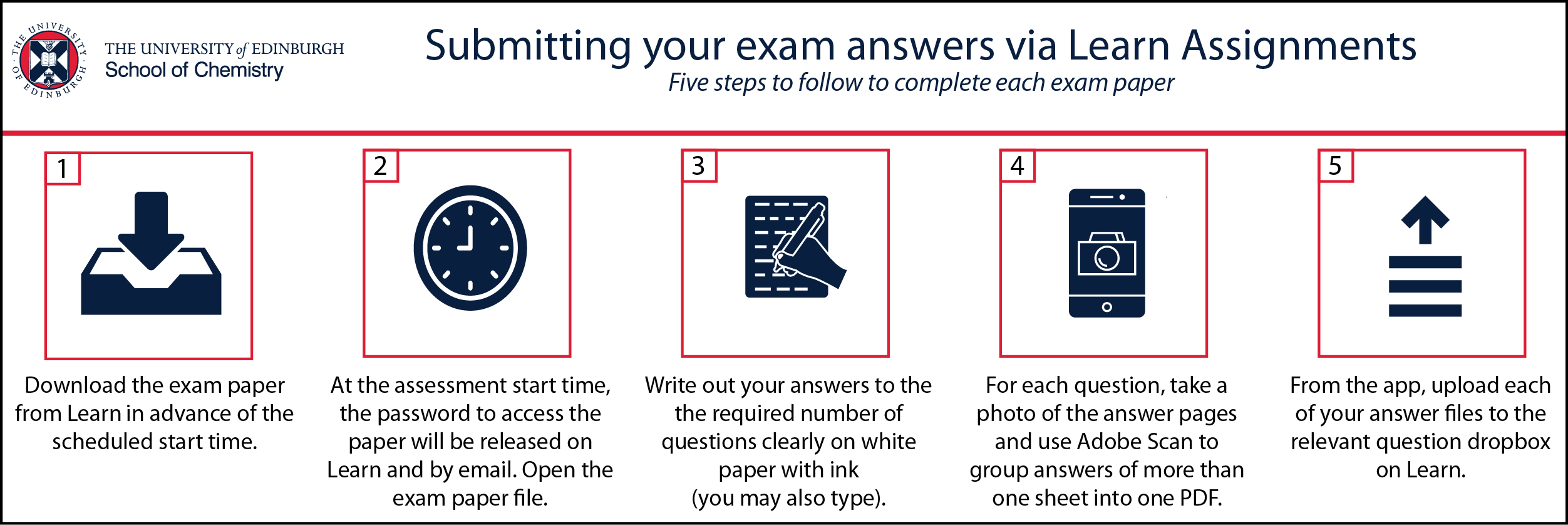 THE UNIVERSITY OF EDINBURGH

THE UNIVERSITY of EDINBURGH
School of Chemistry

Submitting your exam answers via Learn Assignments
Five steps to follow to complete each exam paper

1
Download the exam paper from Learn in advance of the scheduled start time.

2
At the assessment start time, the password to access the paper will be released on Learn and by email. Open the exam paper file.

3
Write out your answers to the the required number of questions clearly on white paper with ink (you may also type).

4
For each question, take a photo of the answer pages and use Adobe Scan to group answers of more than one sheet into one PDF.

5
From the app, upload each of your answer files to the relevant question dropbox on Learn.