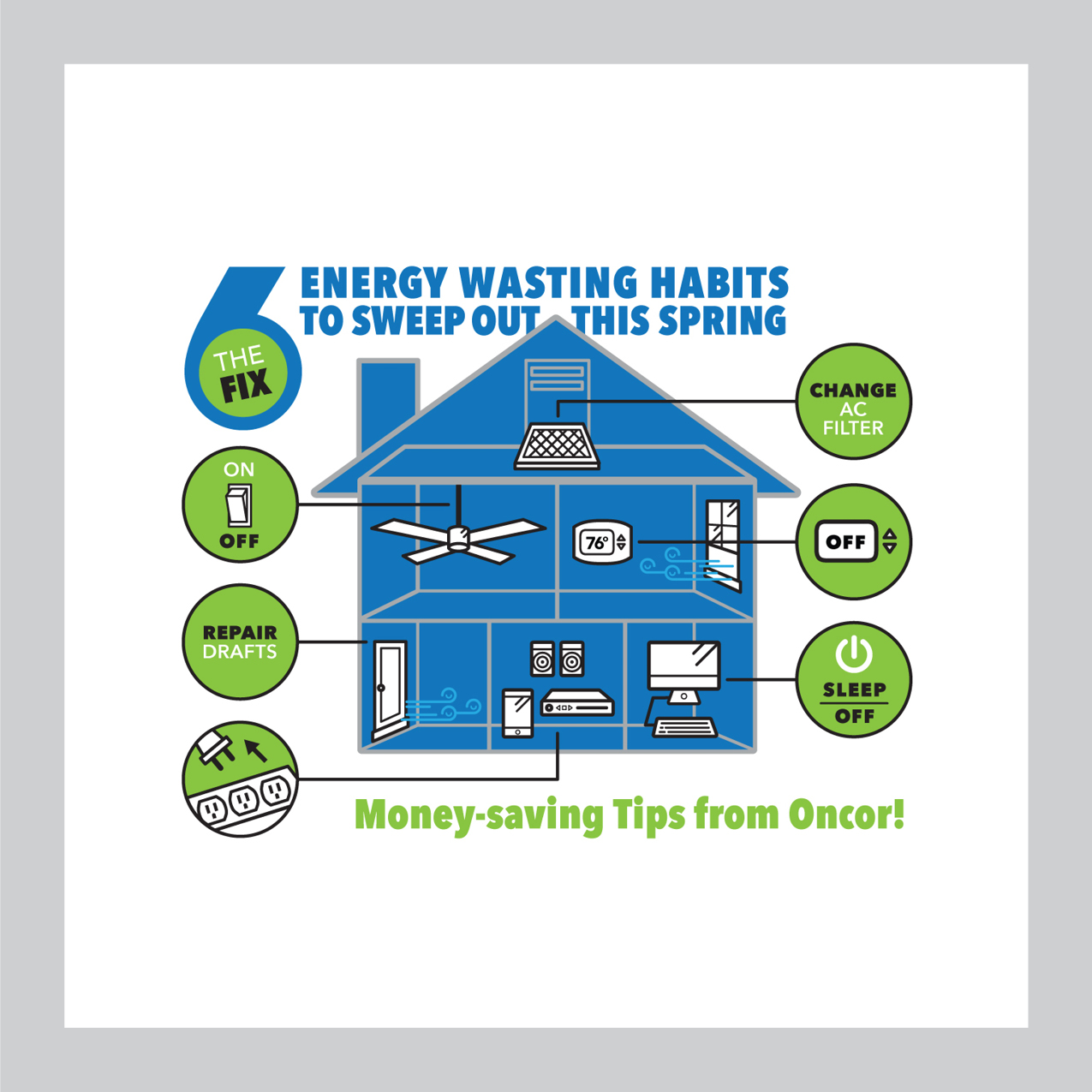 6 ENERGY WASTING HABITS TO SWEEP OUT THIS SPRING

THE FIX

CHANGE AC FILTER

ON

OFF

76°

OFF

REPAIR DRAFTS

SLEEP

OFF

Money-saving Tips from Oncor!