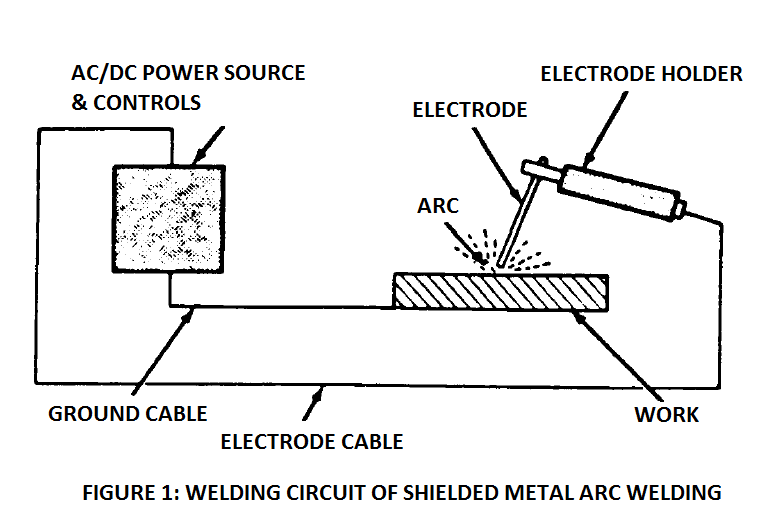 AC/DC POWER SOURCE & CONTROLS

ELECTRODE HOLDER

ELECTRODE

ARC

GROUND CABLE

ELECTRODE CABLE

WORK

FIGURE 1: WELDING CIRCUIT OF SHIELDED METAL ARC WELDING