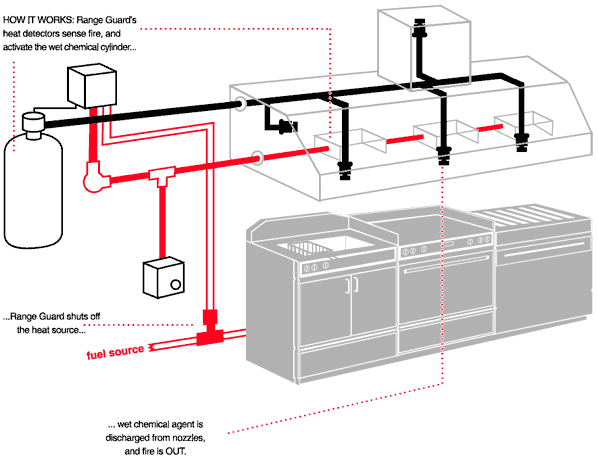 HOW IT WORKS: Range Guard's heat detectors sense fire, and activate the wet chemical cylinder...

...Range Guard shuts off the heat source...

fuel source

... wet chemical agent is discharged from nozzles, and fire is OUT.