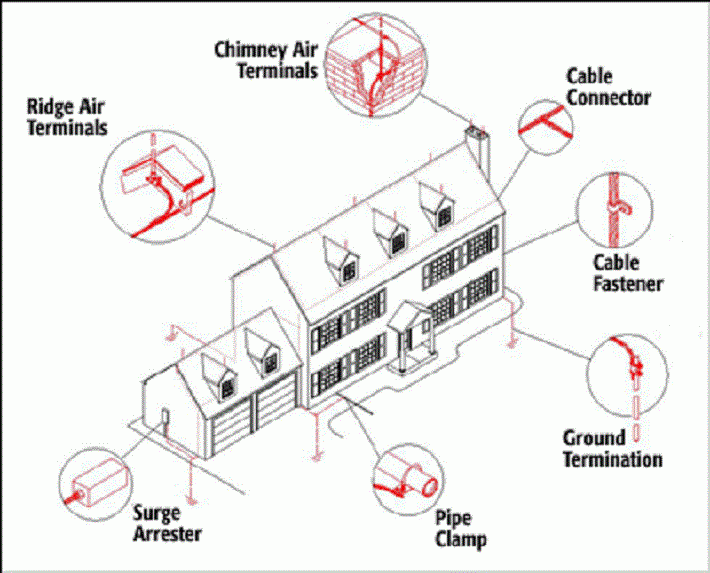 Chimney Air Terminals

Ridge Air Terminals

Cable Connector

Cable Fastener

Ground Termination

Surge Arrester

Pipe Clamp