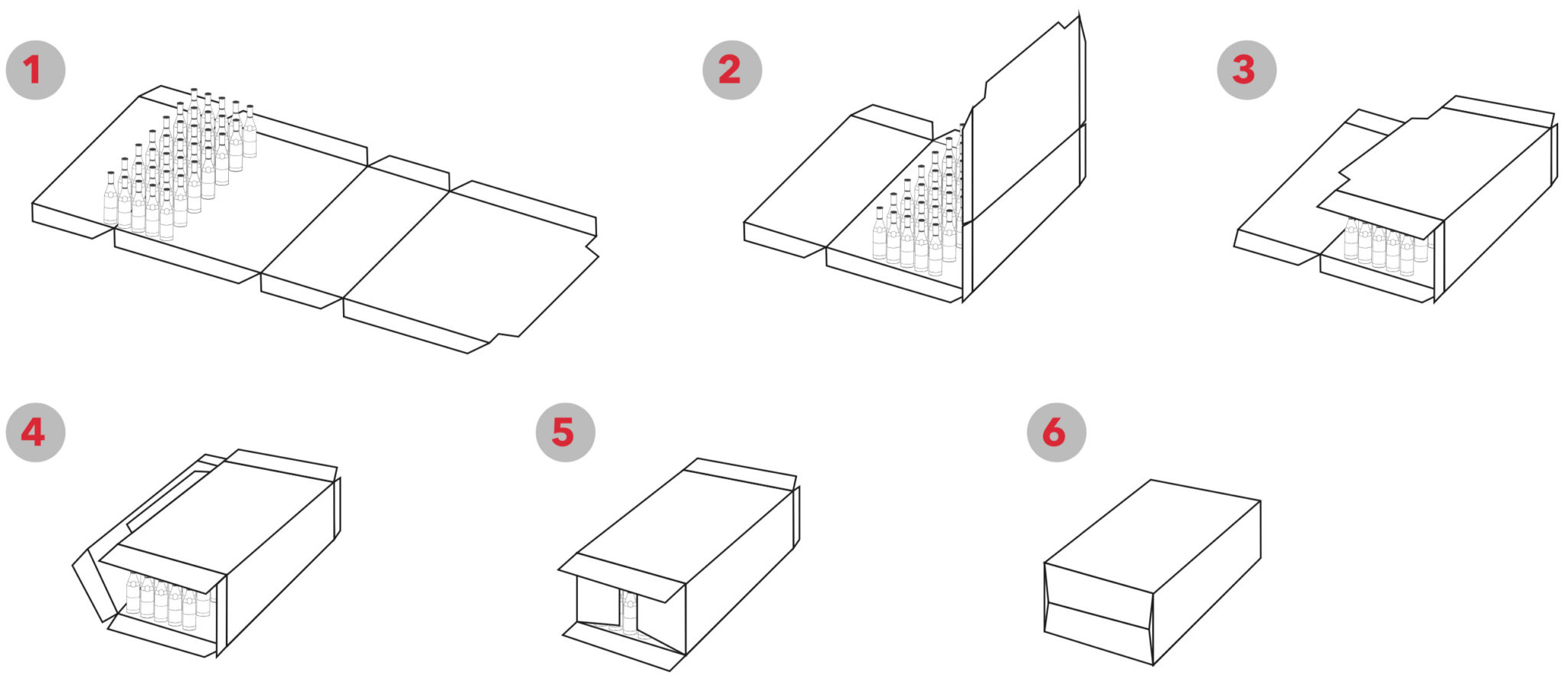 1

2

3

4

5

6