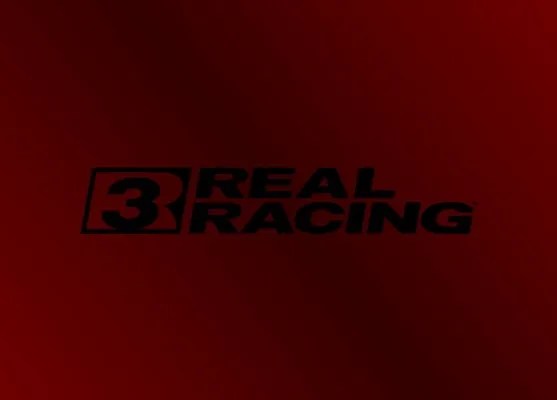 3 REAL RACING