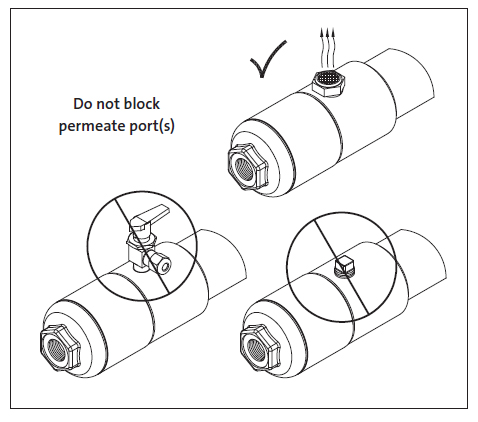 Do not block permeate port(s)