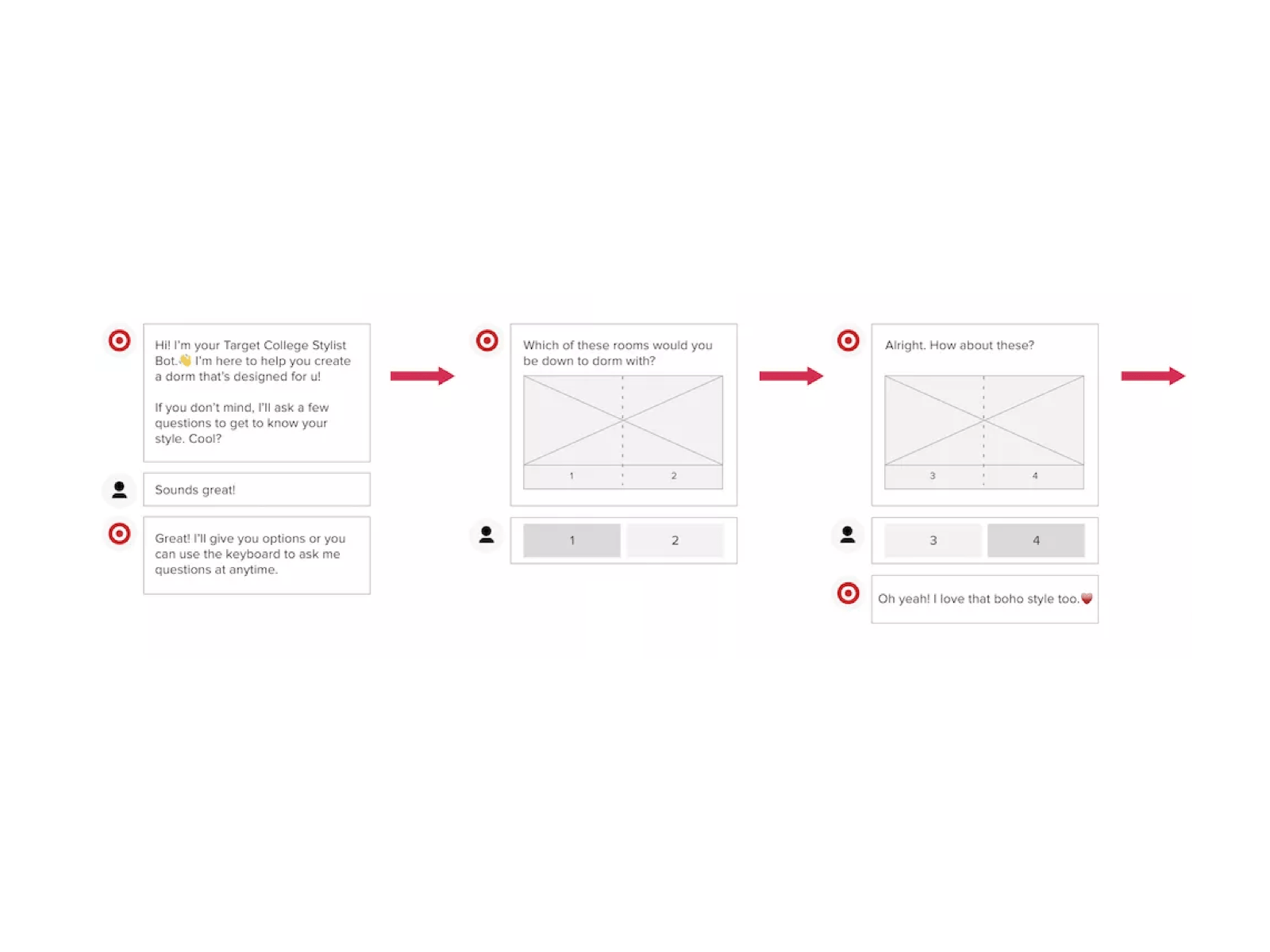 Hi! I'm your Target College Stylist Bot.👋 I'm here to help you create a dorm that's designed for u!

If you don't mind, I'll ask a few questions to get to know your style. Cool?

Sounds great!

Great! I'll give you options or you can use the keyboard to ask me questions at anytime.

Which of these rooms would you be down to dorm with?

1 2

1 2

Alright. How about these?

3 4

3 4

Oh yeah! I love that boho style too.❤️