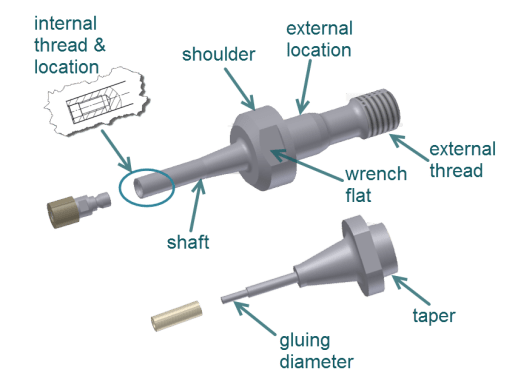 internal thread & location

shoulder

external location

external thread

wrench flat

shaft

taper

gluing diameter