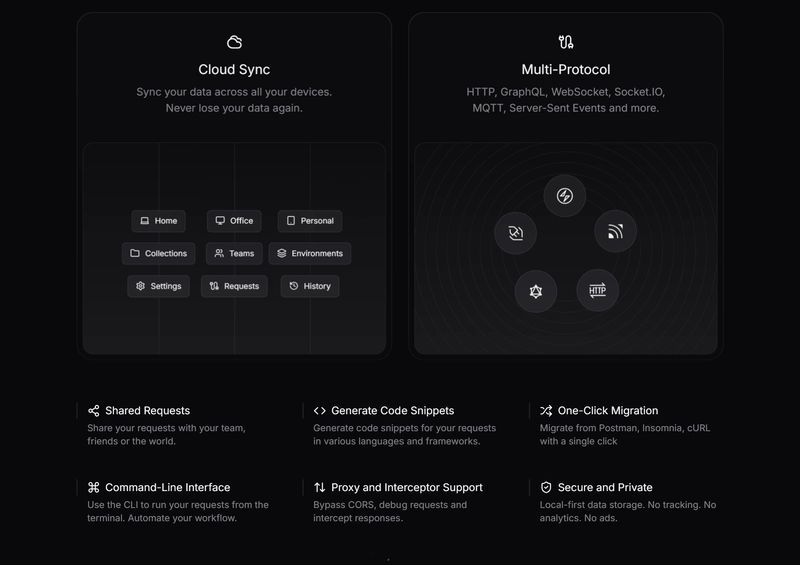 Cloud Sync

Sync your data across all your devices. Never lose your data again.

Home
Office
Personal
Collections
Teams
Environments
Settings
Requests
History

Multi-Protocol

HTTP, GraphQL, WebSocket, Socket.IO, MQTT, Server-Sent Events and more.

HTTP

Shared Requests
Share your requests with your team, friends or the world.

Generate Code Snippets
Generate code snippets for your requests in various languages and frameworks.

One-Click Migration
Migrate from Postman, Insomnia, cURL with a single click

Command-Line Interface
Use the CLI to run your requests from the terminal. Automate your workflow.

Proxy and Interceptor Support
Bypass CORS, debug requests and intercept responses.

Secure and Private
Local-first data storage. No tracking. No analytics. No ads.