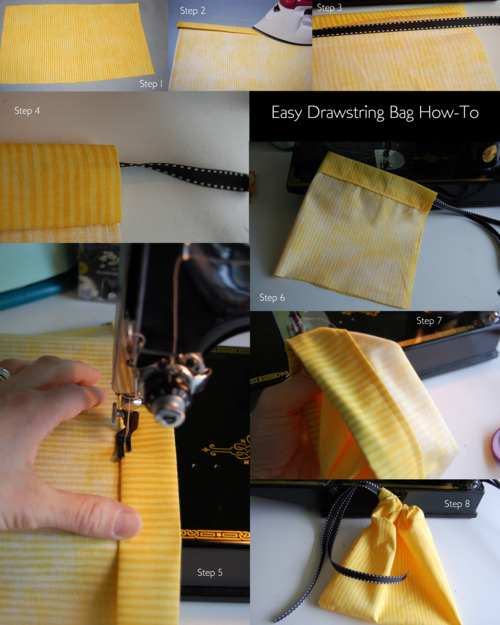 Step 1

Step 2

Step 3

Step 4

Easy Drawstring Bag How-To

Step 6

Step 7

Step 5

Step 8