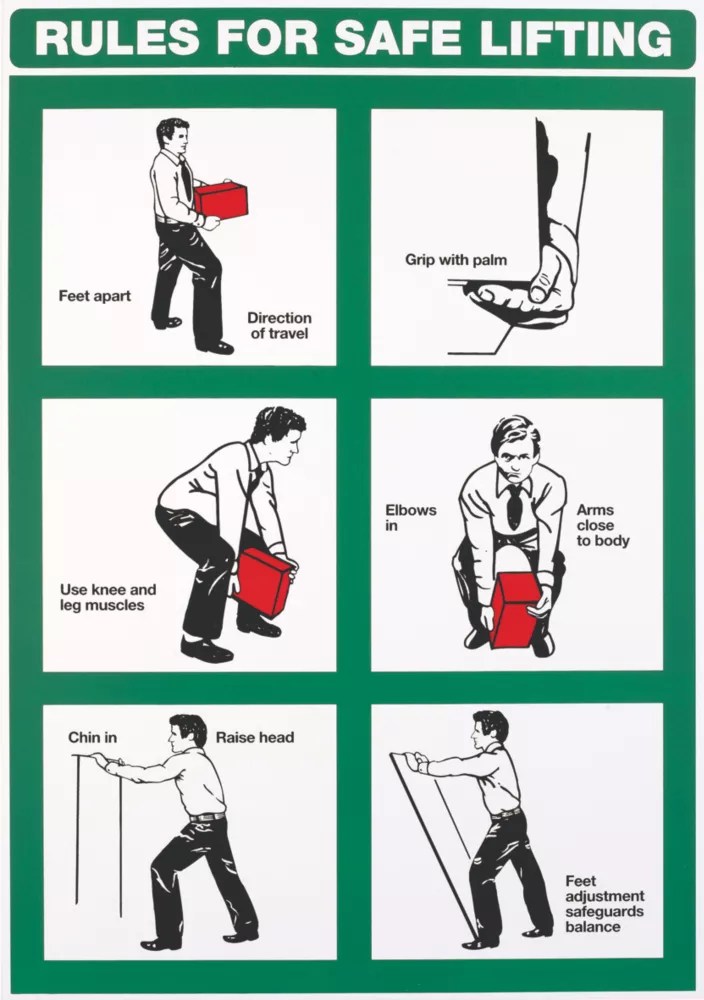 RULES FOR SAFE LIFTING

Feet apart

Direction of travel

Grip with palm

Use knee and leg muscles

Elbows in

Arms close to body

Chin in

Raise head

Feet adjustment safeguards balance