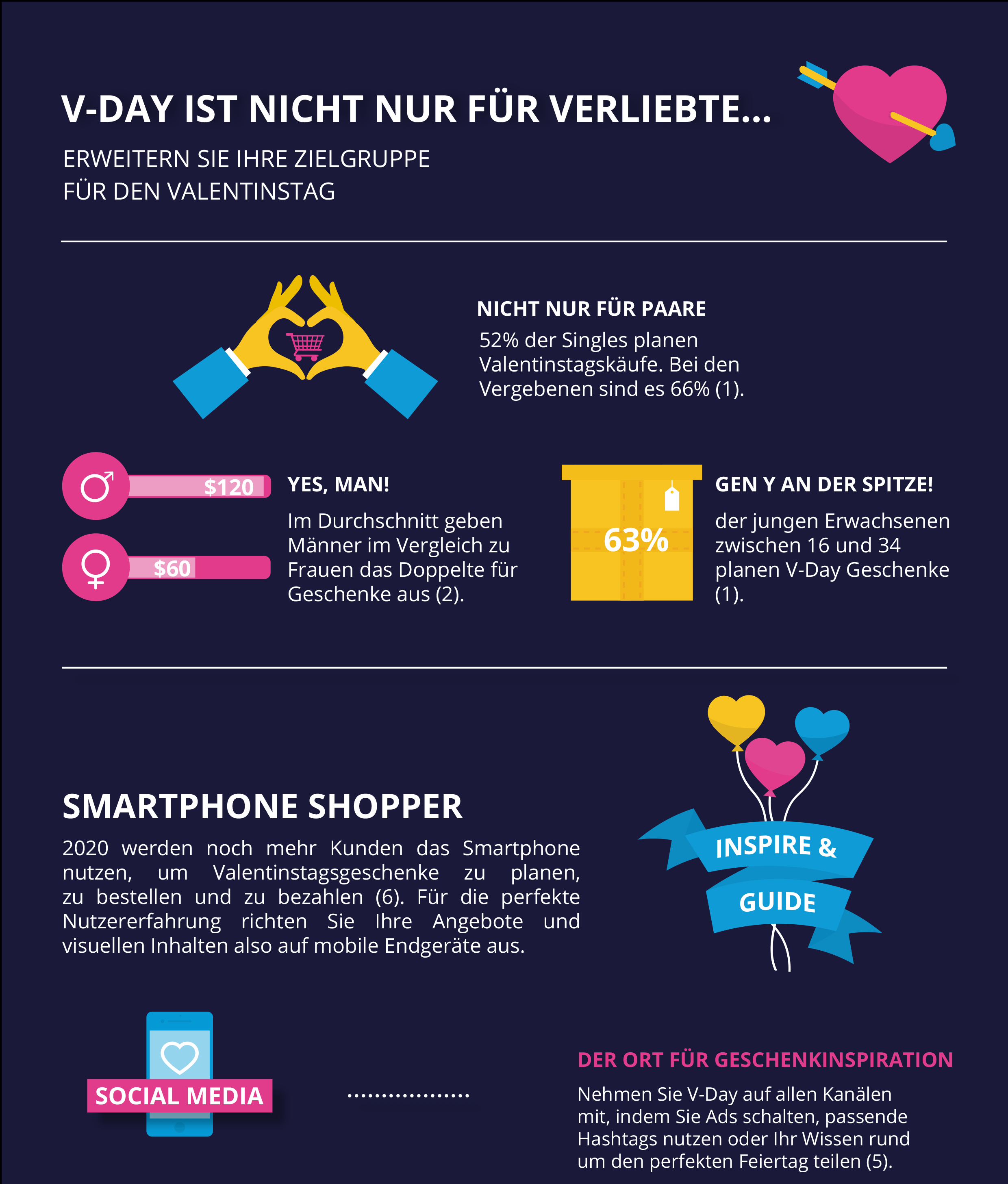 V-DAY IST NICHT NUR FÜR VERLIEBTE...

ERWEITERN SIE IHRE ZIELGRUPPE FÜR DEN VALENTINSTAG

NICHT NUR FÜR PAARE

52% der Singles planen Valentinstagskäufe. Bei den Vergebenen sind es 66% (1).

$120

$60

YES, MAN!

Im Durchschnitt geben Männer im Vergleich zu Frauen das Doppelte für Geschenke aus (2).

63%

GEN Y AN DER SPITZE!

der jungen Erwachsenen zwischen 16 und 34 planen V-Day Geschenke (1).

SMARTPHONE SHOPPER

2020 werden noch mehr Kunden das Smartphone nutzen, um Valentinstagsgeschenke zu planen, zu bestellen und zu bezahlen (6). Für die perfekte Nutzererfahrung richten Sie Ihre Angebote und visuellen Inhalten also auf mobile Endgeräte aus.

INSPIRE &

GUIDE

SOCIAL MEDIA

DER ORT FÜR GESCHENKINSPIRATION

Nehmen Sie V-Day auf allen Kanälen mit, indem Sie Ads schalten, passende Hashtags nutzen oder Ihr Wissen rund um den perfekten Feiertag teilen (5).