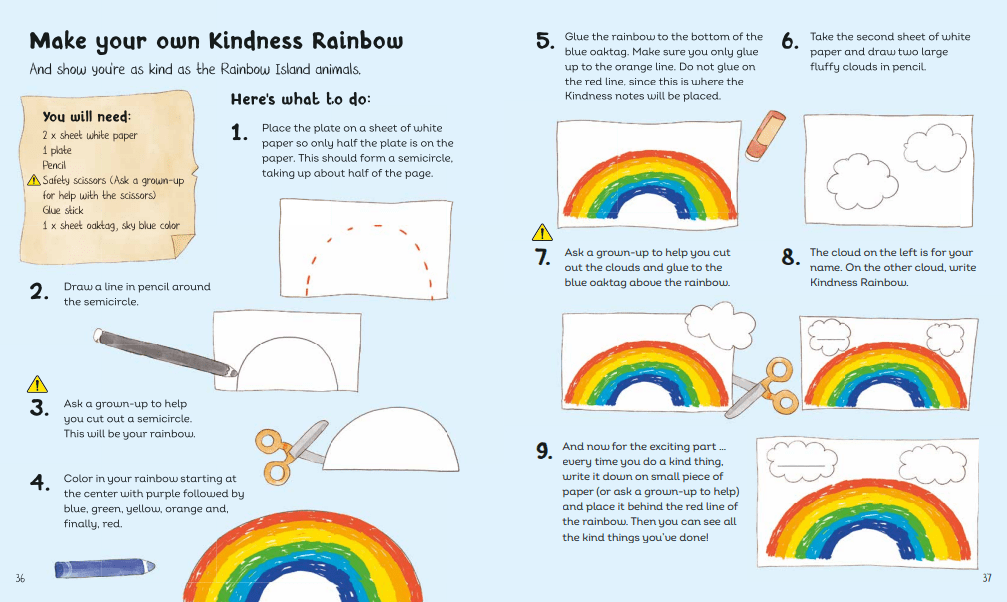 Make your own Kindness Rainbow

And show you're as kind as the Rainbow Island animals.

You will need:
2 x sheet white paper
1 plate
Pencil
Safety scissors (Ask a grown-up for help with the scissors)
Glue stick
1 x sheet oaktag, sky blue color

Here's what to do:

1. Place the plate on a sheet of white paper so only half the plate is on the paper. This should form a semicircle, taking up about half of the page.

2. Draw a line in pencil around the semicircle.

3. Ask a grown-up to help you cut out a semicircle. This will be your rainbow.

4. Color in your rainbow starting at the center with purple followed by blue, green, yellow, orange and, finally, red.

36

5. Glue the rainbow to the bottom of the blue oaktag. Make sure you only glue up to the orange line. Do not glue on the red line, since this is where the Kindness notes will be placed.

6. Take the second sheet of white paper and draw two large fluffy clouds in pencil.

7. Ask a grown-up to help you cut out the clouds and glue to the blue oaktag above the rainbow.

8. The cloud on the left is for your name. On the other cloud, write Kindness Rainbow.

9. And now for the exciting part ... every time you do a kind thing, write it down on small piece of paper (or ask a grown-up to help) and place it behind the red line of the rainbow. Then you can see all the kind things you've done!

37