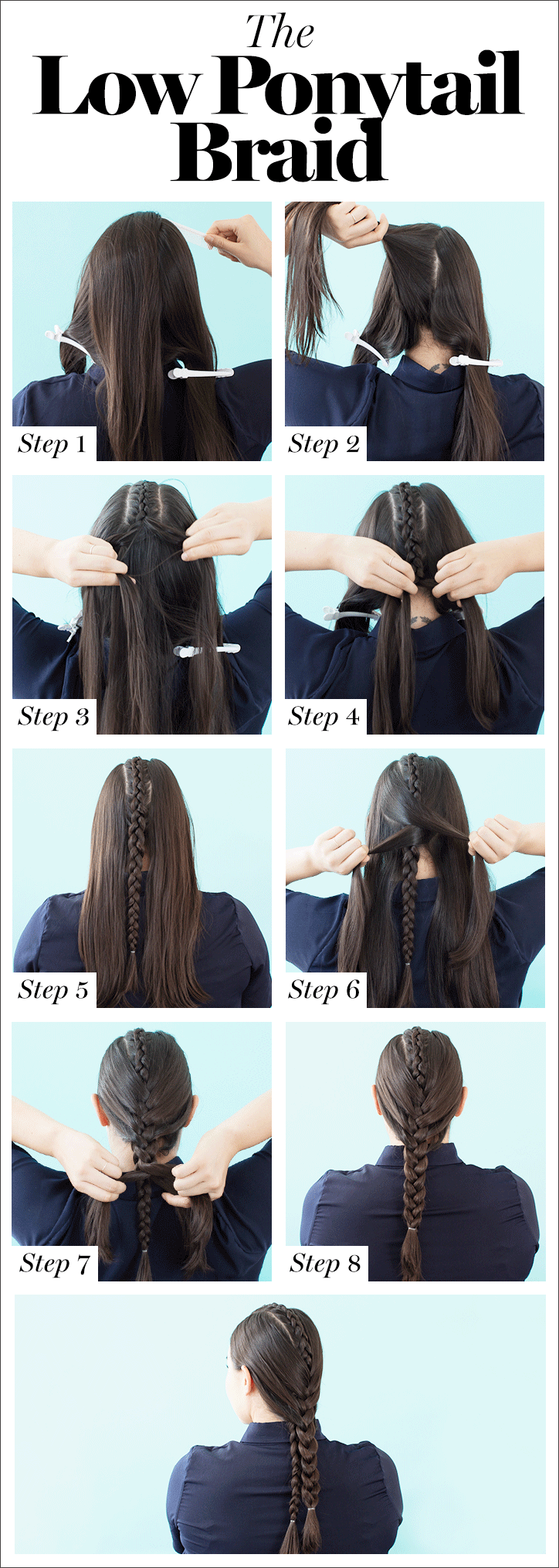 The
Low Ponytail
Braid

Step 1

Step 2

Step 3

Step 4

Step 5

Step 6

Step 7

Step 8