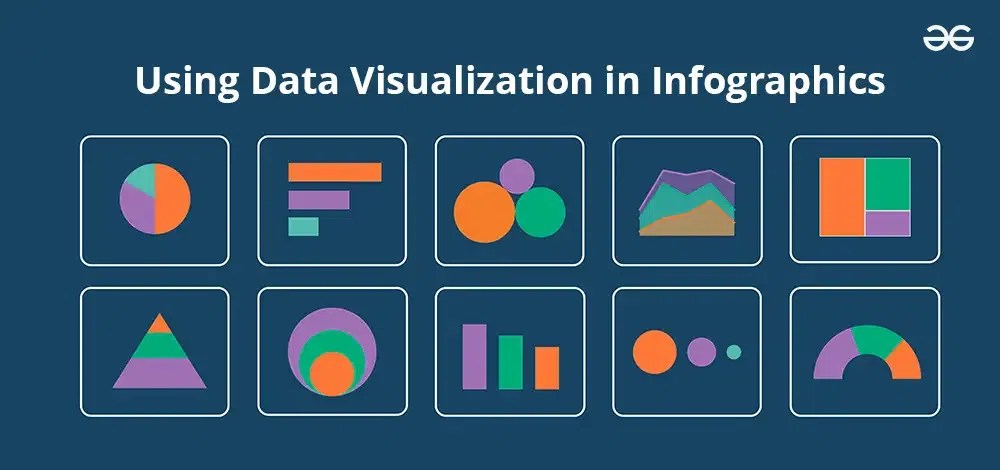 Using Data Visualization in Infographics