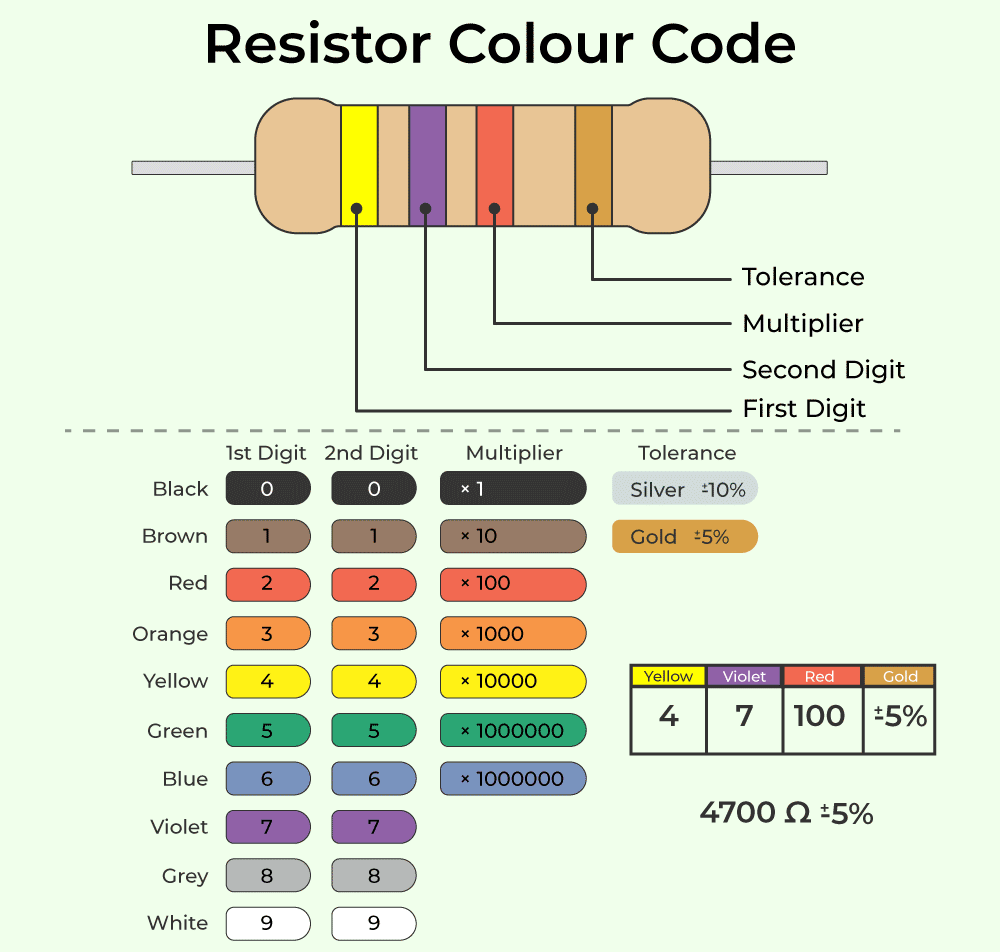 Resistor Colour Code

Tolerance
Multiplier
Second Digit
First Digit

| | 1st Digit | 2nd Digit | Multiplier |
|---|---|---|---|
| Black | 0 | 0 | × 1 |
| Brown | 1 | 1 | × 10 |
| Red | 2 | 2 | × 100 |
| Orange | 3 | 3 | × 1000 |
| Yellow | 4 | 4 | × 10000 |
| Green | 5 | 5 | × 1000000 |
| Blue | 6 | 6 | × 1000000 |
| Violet | 7 | 7 | |
| Grey | 8 | 8 | |
| White | 9 | 9 | |

Tolerance
Silver ±10%
Gold ±5%

| Yellow | Violet | Red | Gold |
|---|---|---|---|
| 4 | 7 | 100 | ±5% |

4700 Ω ±5%