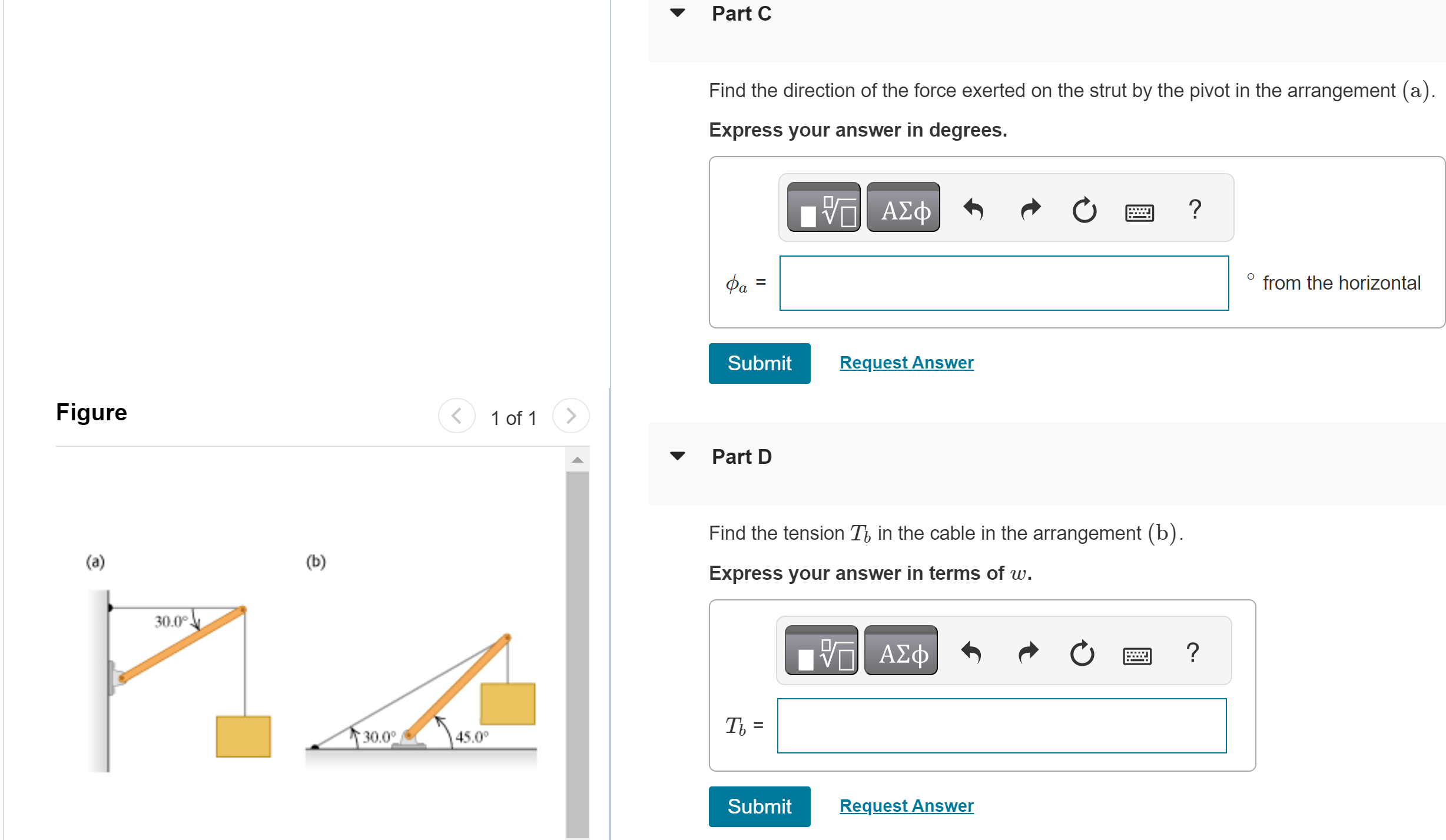 Figure

1 of 1

(a)

30.0°

(b)

30.0°

45.0°

Part C

Find the direction of the force exerted on the strut by the pivot in the arrangement $(a)$.

Express your answer in degrees.

ΑΣφ

?

$\phi_a$ =

° from the horizontal

Submit

Request Answer

Part D

Find the tension $T_b$ in the cable in the arrangement $(b)$.

Express your answer in terms of $w$.

ΑΣφ

?

$T_b$ =

Submit

Request Answer