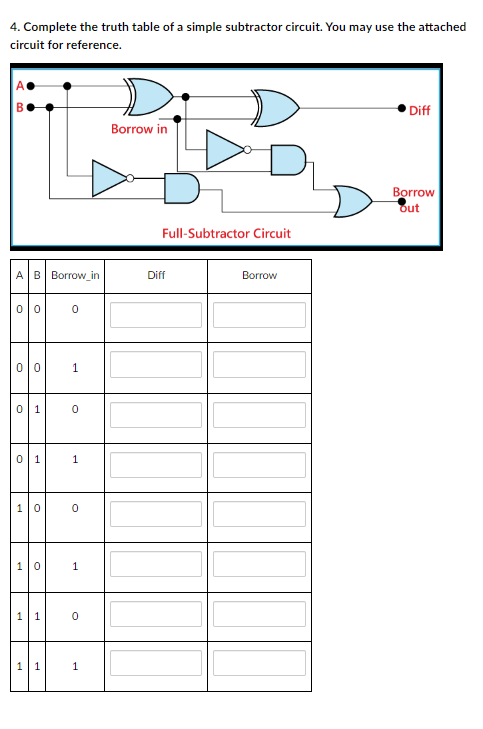 4. Complete the truth table of a simple subtractor circuit. You may use the attached circuit for reference.

A
B
Borrow in
Diff
Borrow out
Full-Subtractor Circuit

| A | B | Borrow_in | Diff | Borrow |
|---|---|---|---|---|
| 0 | 0 | 0 | | |
| 0 | 0 | 1 | | |
| 0 | 1 | 0 | | |
| 0 | 1 | 1 | | |
| 1 | 0 | 0 | | |
| 1 | 0 | 1 | | |
| 1 | 1 | 0 | | |
| 1 | 1 | 1 | | |