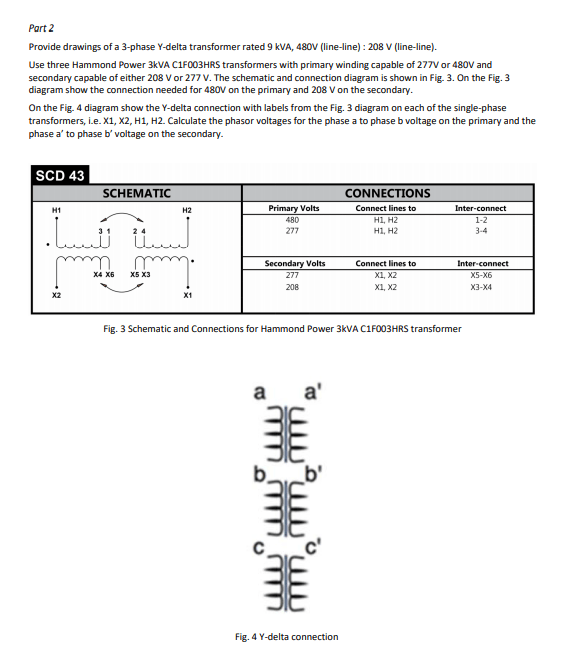 Part 2

Provide drawings of a 3-phase Y-delta transformer rated 9 kVA, 480V (line-line) : 208 V (line-line).

Use three Hammond Power 3kVA C1F003HRS transformers with primary winding capable of 277V or 480V and secondary capable of either 208 V or 277 V. The schematic and connection diagram is shown in Fig. 3. On the Fig. 3 diagram show the connection needed for 480V on the primary and 208 V on the secondary.

On the Fig. 4 diagram show the Y-delta connection with labels from the Fig. 3 diagram on each of the single-phase transformers, i.e. X1, X2, H1, H2. Calculate the phasor voltages for the phase a to phase b voltage on the primary and the phase a' to phase b' voltage on the secondary.

SCD 43

SCHEMATIC

H1 H2
3 1 2 4
X4 X6 X5 X3
X2 X1

CONNECTIONS

| Primary Volts | Connect lines to | Inter-connect |
|---|---|---|
| 480 | H1, H2 | 1-2 |
| 277 | H1, H2 | 3-4 |

| Secondary Volts | Connect lines to | Inter-connect |
|---|---|---|
| 277 | X1, X2 | X5-X6 |
| 208 | X1, X2 | X3-X4 |

Fig. 3 Schematic and Connections for Hammond Power 3kVA C1F003HRS transformer

a a'
b b'
c c'

Fig. 4 Y-delta connection