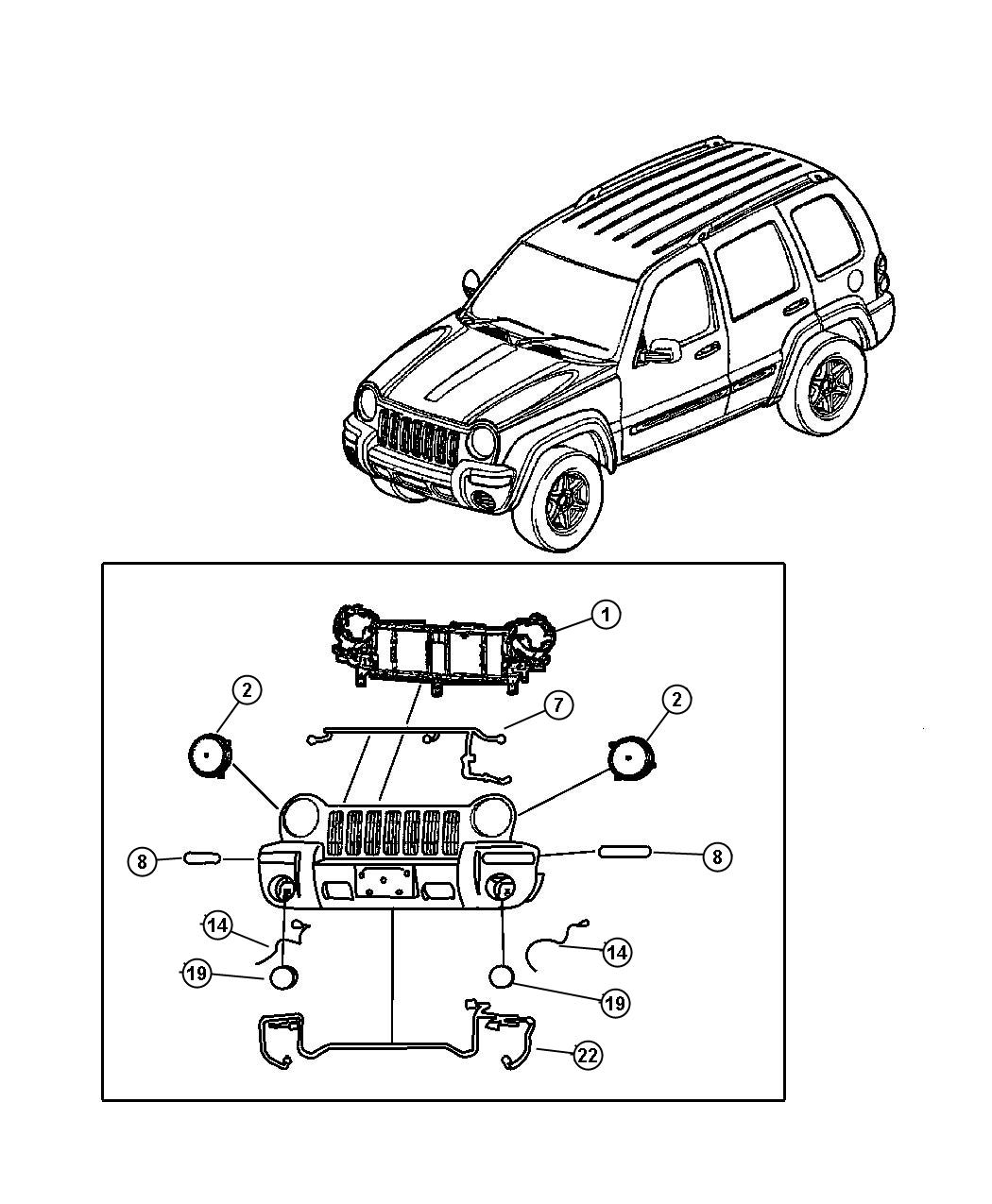 1
2
7
2
8
8
14
14
19
19
22