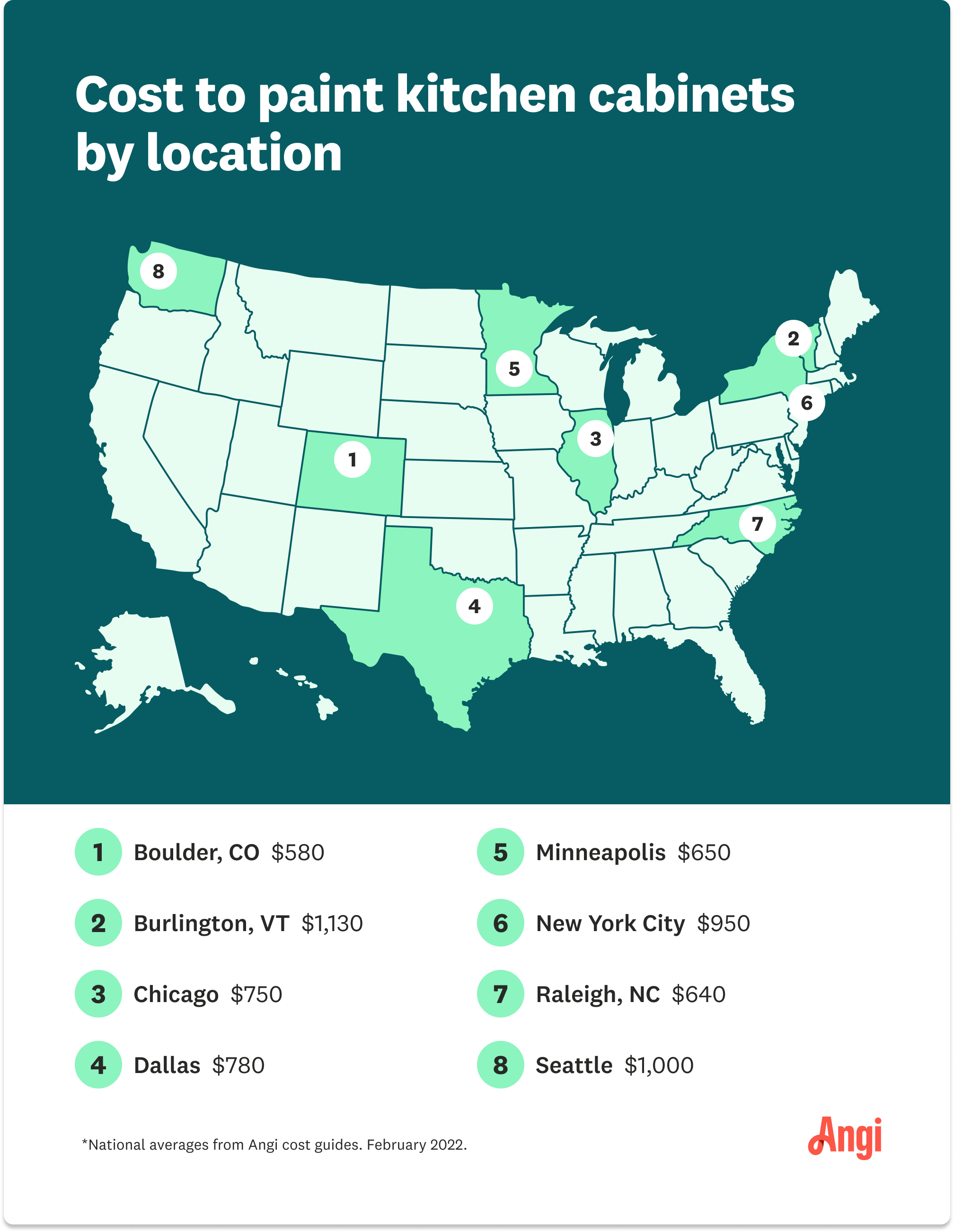 Cost to paint kitchen cabinets by location

8
2
5
6
3
1
7
4

1 Boulder, CO $580
2 Burlington, VT $1,130
3 Chicago $750
4 Dallas $780

5 Minneapolis $650
6 New York City $950
7 Raleigh, NC $640
8 Seattle $1,000

*National averages from Angi cost guides. February 2022.

Angi