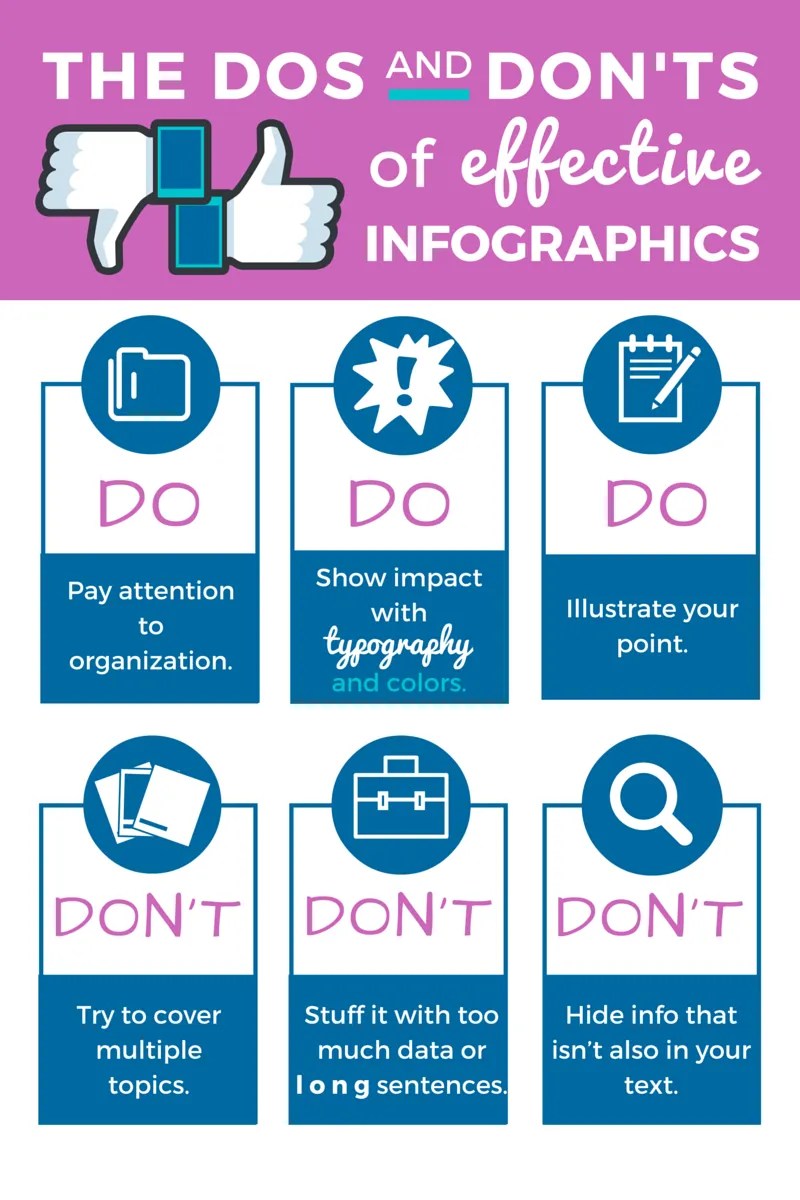 THE DOS AND DON'TS of effective INFOGRAPHICS

DO

Pay attention to organization.

DO

Show impact with typography and colors.

DO

Illustrate your point.

DON'T

Try to cover multiple topics.

DON'T

Stuff it with too much data or l o n g sentences.

DON'T

Hide info that isn't also in your text.