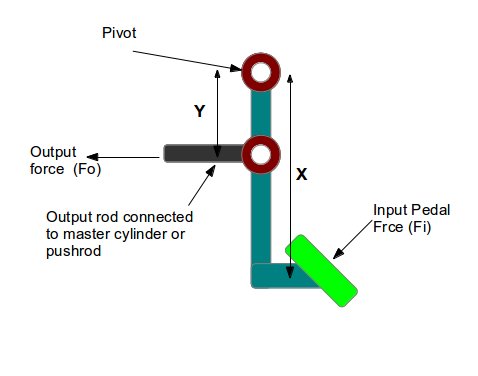 Pivot

Y

Output force (Fo)

X

Output rod connected to master cylinder or pushrod

Input Pedal Frce (Fi)