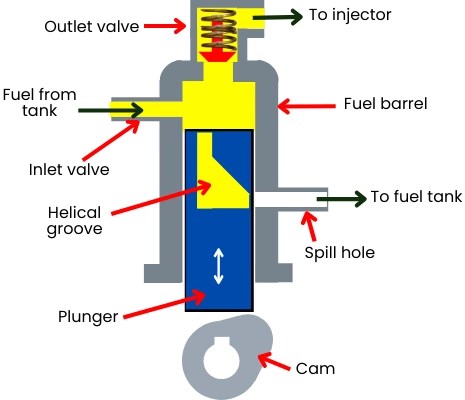 Outlet valve
To injector
Fuel from tank
Fuel barrel
Inlet valve
Helical groove
To fuel tank
Spill hole
Plunger
Cam