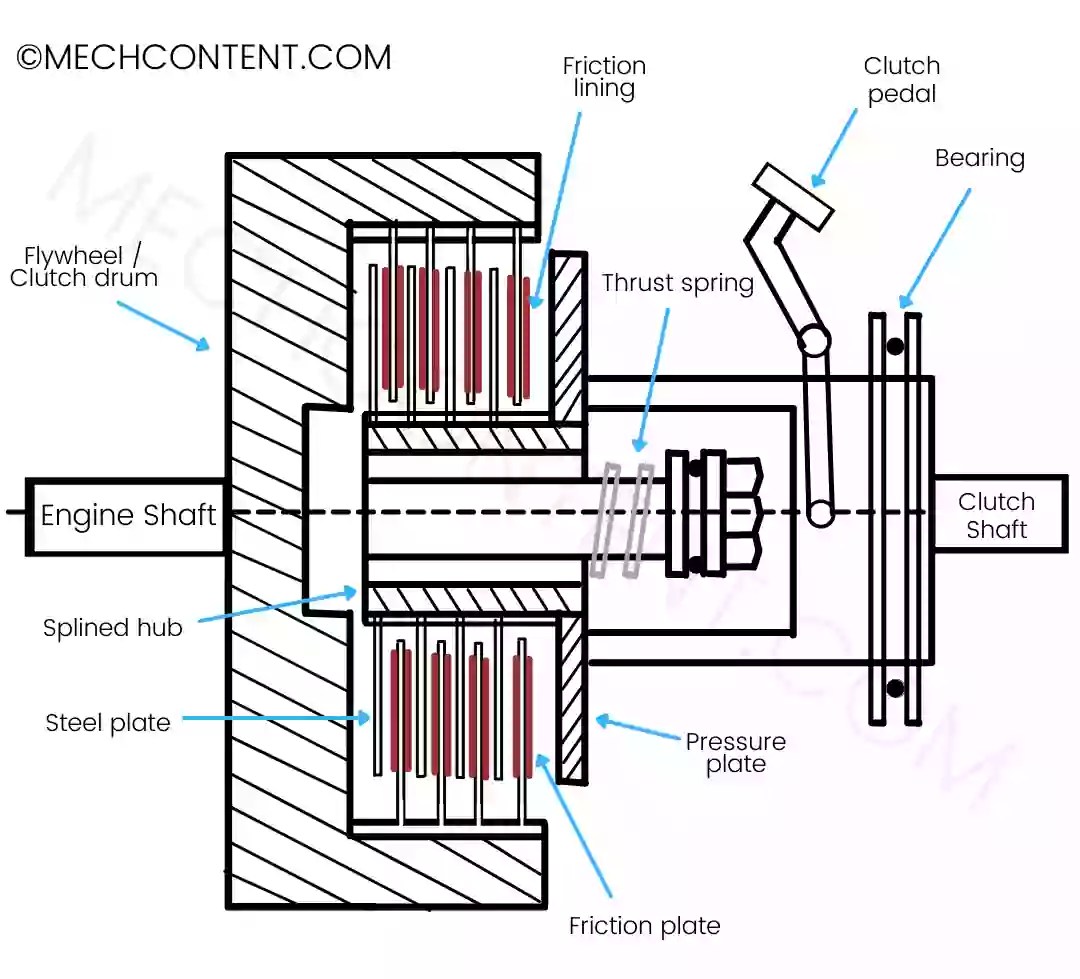 ©MECHCONTENT.COM

Friction lining

Clutch pedal

Bearing

Flywheel / Clutch drum

Thrust spring

Engine Shaft

Clutch Shaft

Splined hub

Steel plate

Pressure plate

Friction plate

MECHCONTENT.COM