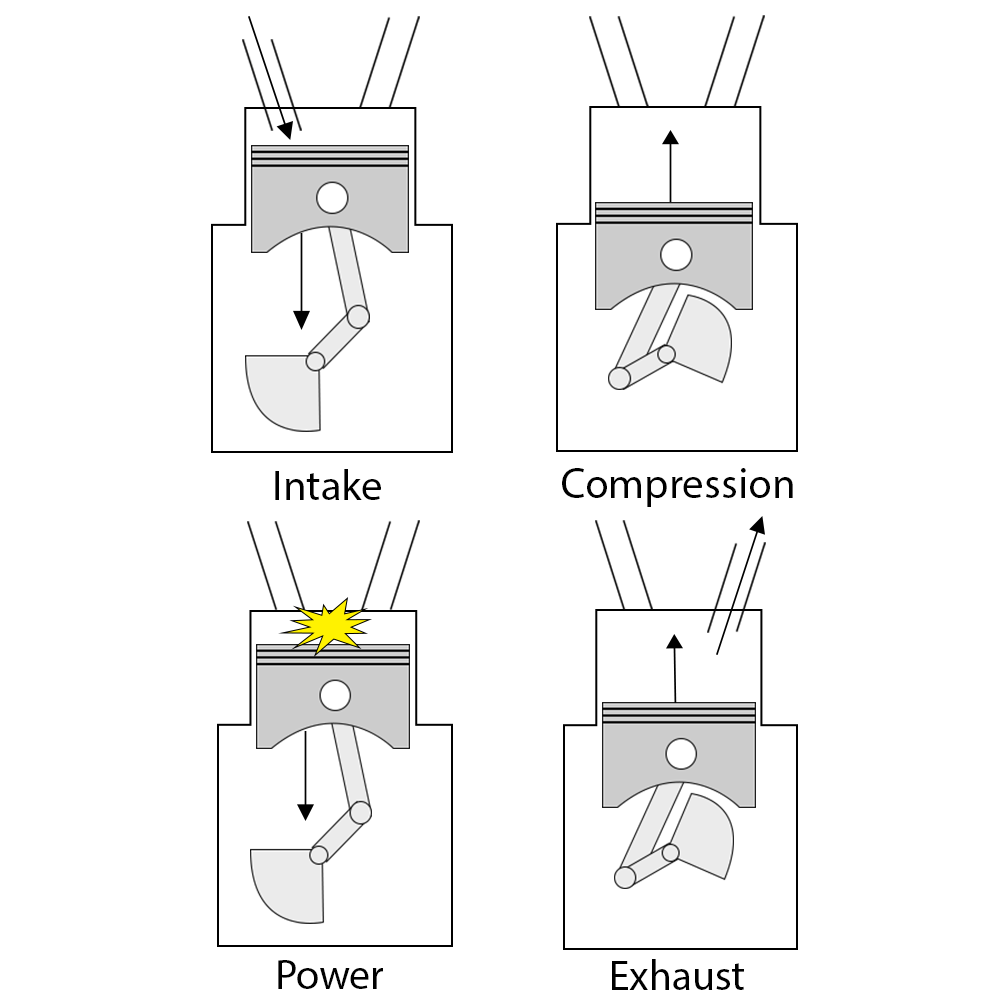 Intake

Compression

Power

Exhaust