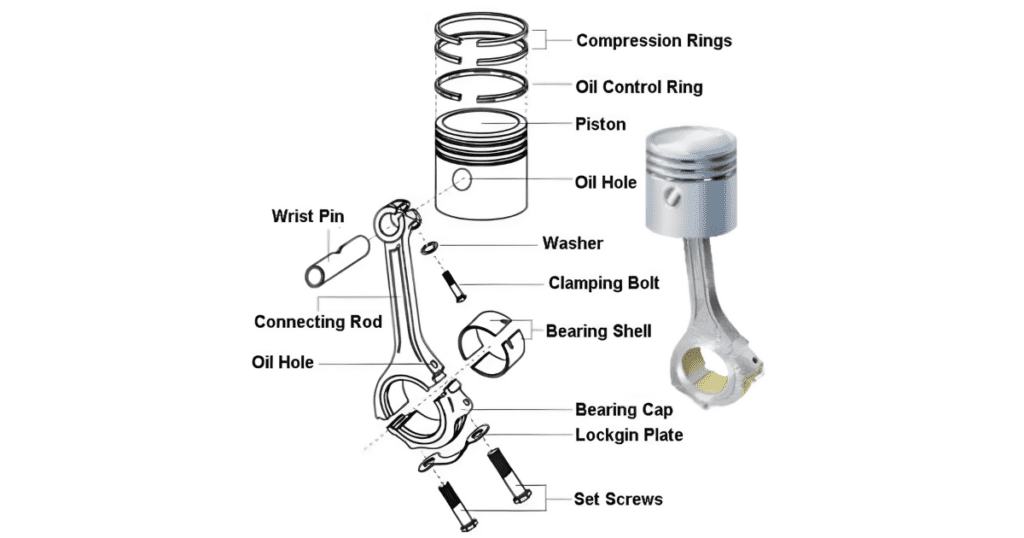 Compression Rings
Oil Control Ring
Piston
Oil Hole
Wrist Pin
Washer
Clamping Bolt
Connecting Rod
Bearing Shell
Oil Hole
Bearing Cap
Lockgin Plate
Set Screws