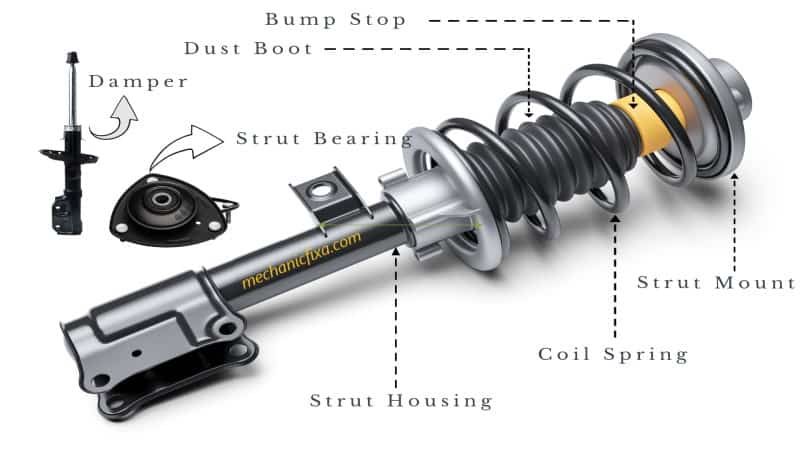 Bump Stop
Dust Boot
Damper
Strut Bearing
mechanicfixa.com
Strut Mount
Coil Spring
Strut Housing