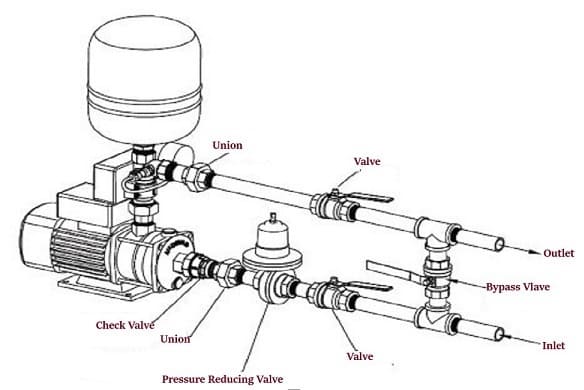 Union
Valve
Outlet
Bypass Vlave
Inlet
Check Valve
Union
Valve
Pressure Reducing Valve