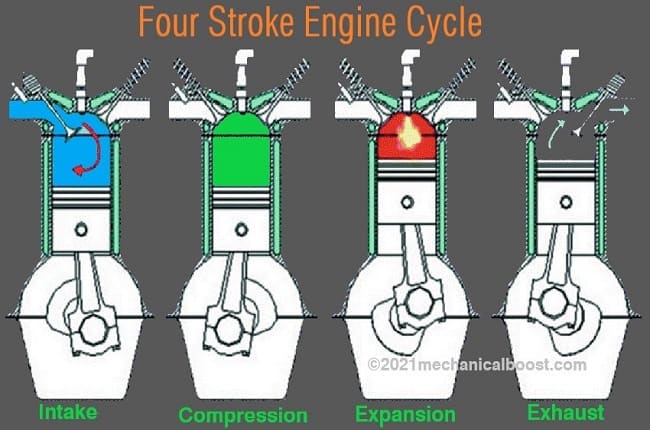 Four Stroke Engine Cycle

©2021mechanicalboost.com

Intake

Compression

Expansion

Exhaust