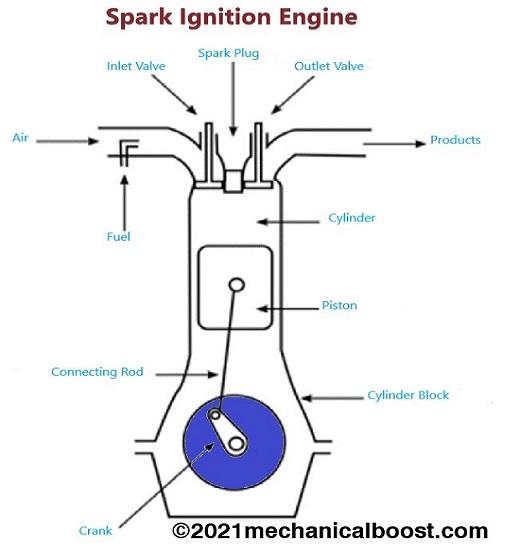 Spark Ignition Engine

Spark Plug

Inlet Valve

Outlet Valve

Air

Products

Fuel

Cylinder

Piston

Connecting Rod

Cylinder Block

Crank

©2021mechanicalboost.com