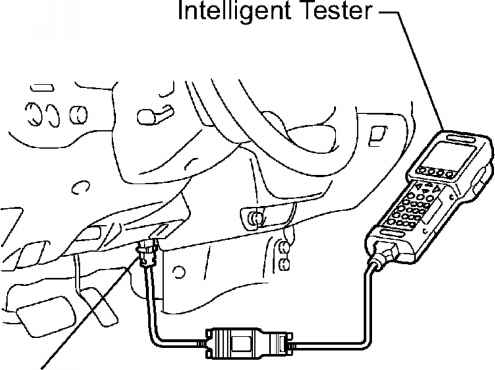 Intelligent Tester