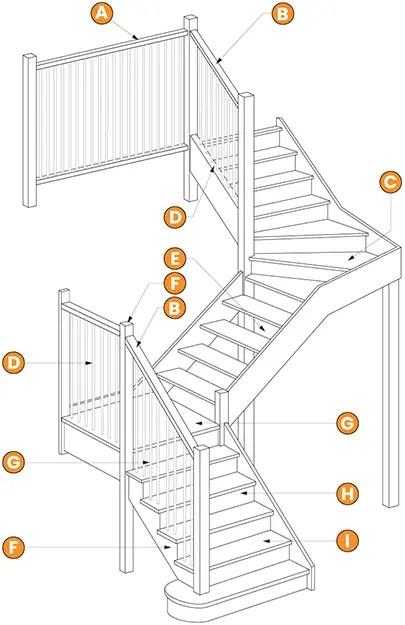 A
B
C
D
E
F
B
D
G
G
H
F
I