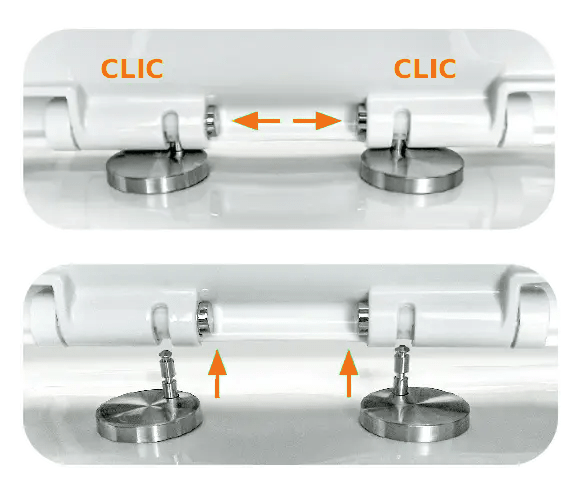 CLIC CLIC