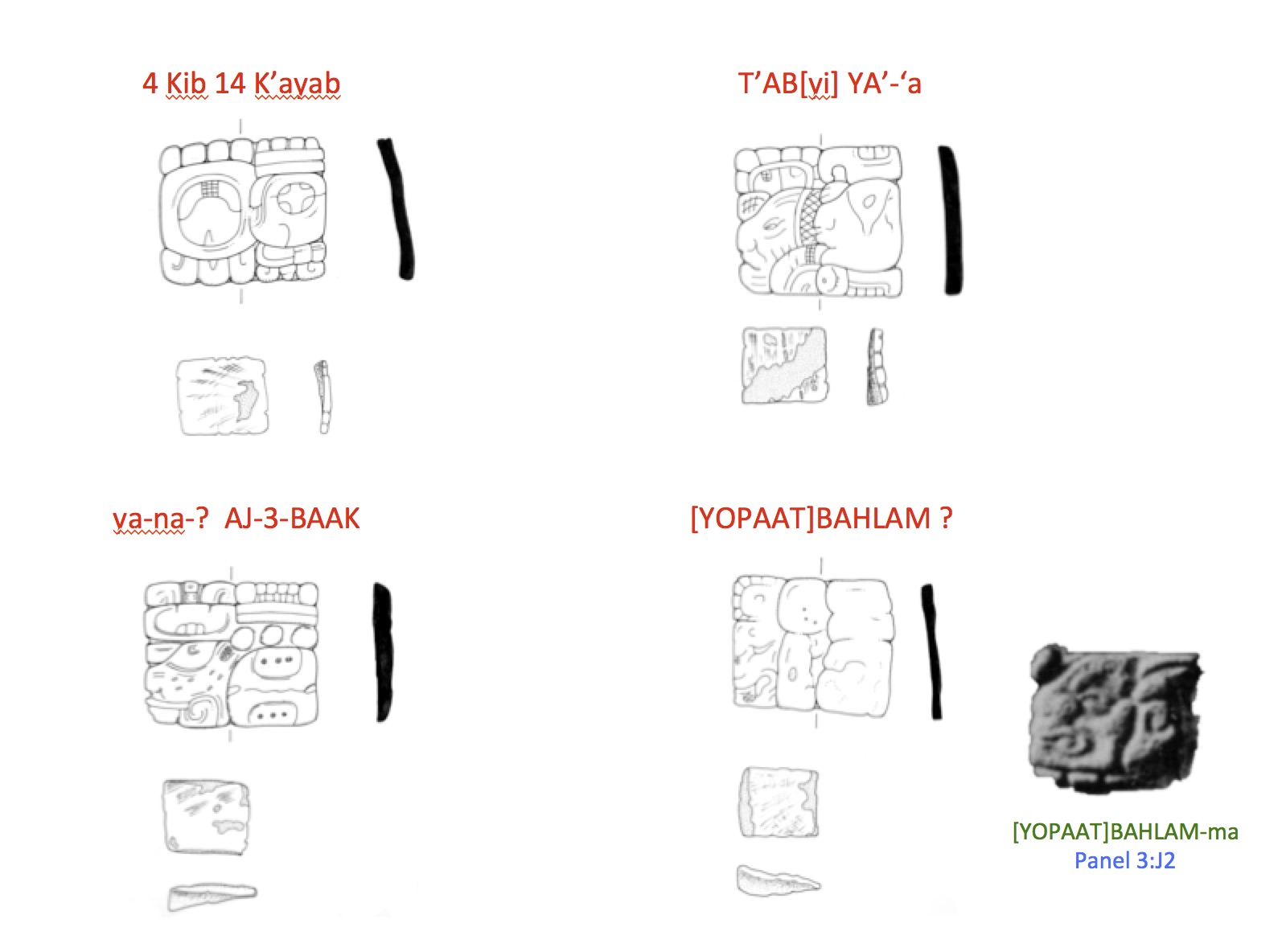 4 Kib 14 K'ayab

T'AB[yi] YA'-'a

ya-na-? AJ-3-BAAK

[YOPAAT]BAHLAM ?

[YOPAAT]BAHLAM-ma
Panel 3:J2