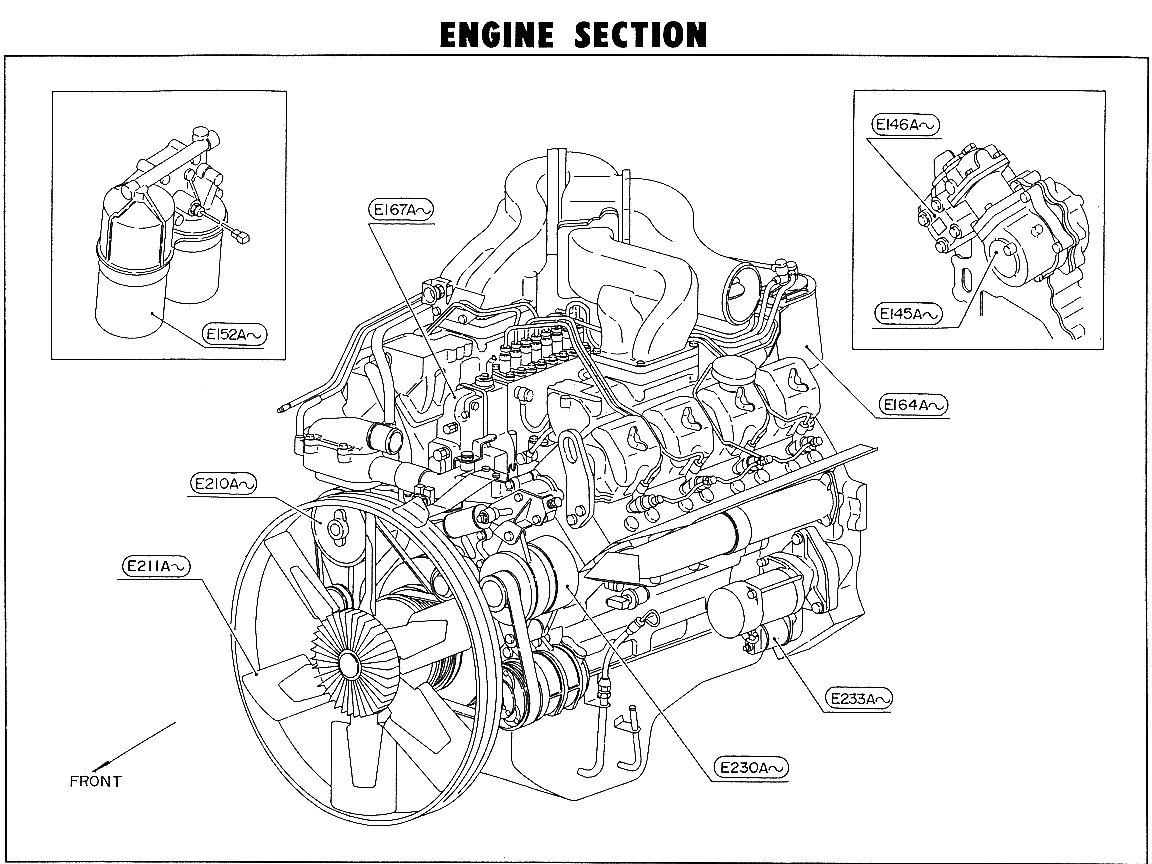 ENGINE SECTION

E152A~

E167A~

E146A~

E145A~

E164A~

E210A~

E211A~

E233A~

E230A~

FRONT