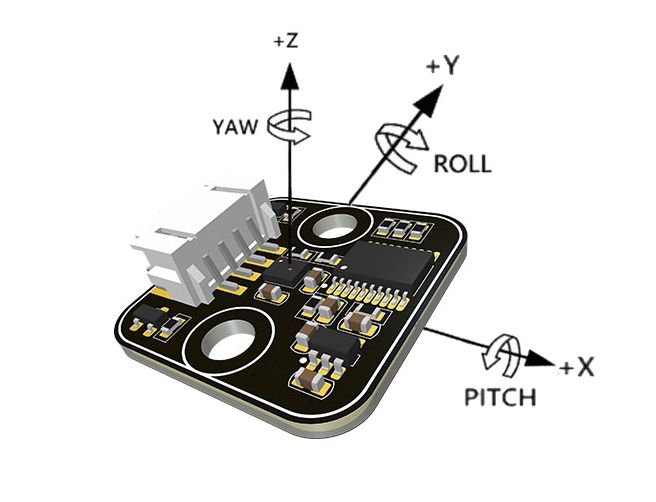 +Z
+Y
YAW
ROLL
+X
PITCH