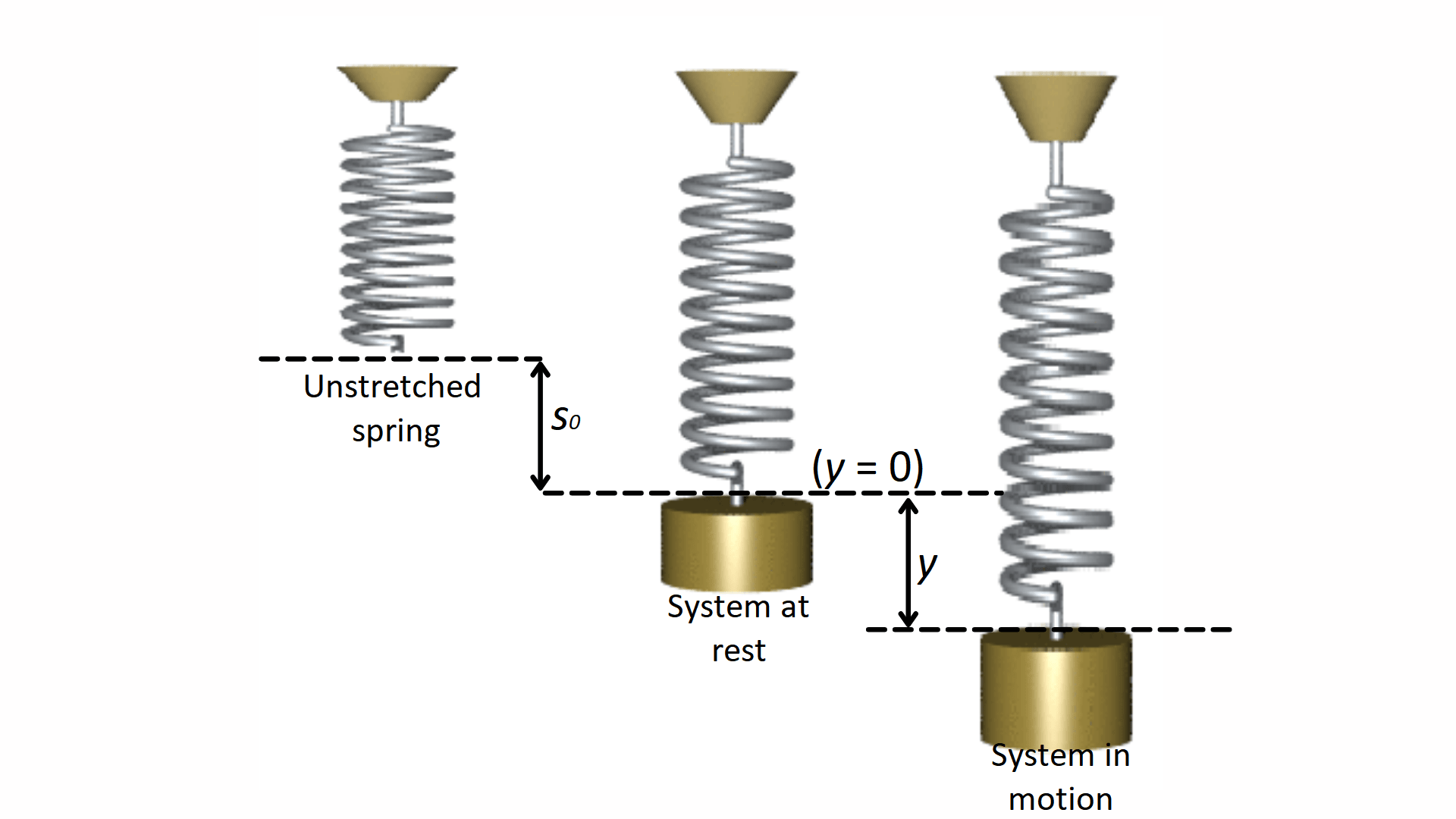 Unstretched spring

$s_0$

$(y = 0)$

$y$

System at rest

System in motion