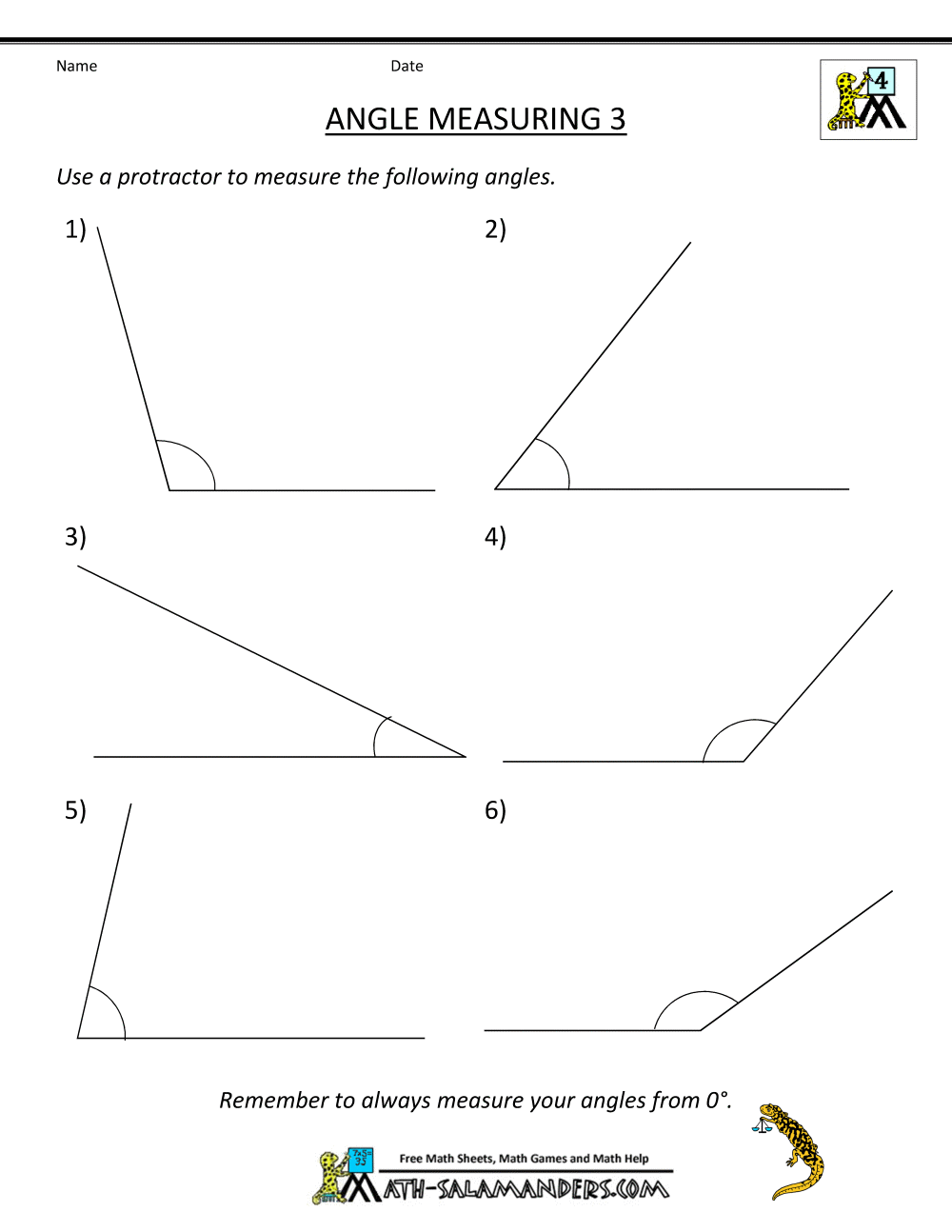 Name

Date

4

ANGLE MEASURING 3

Use a protractor to measure the following angles.

1)

2)

3)

4)

5)

6)

Remember to always measure your angles from 0°.

7x5=35

Free Math Sheets, Math Games and Math Help

MATH-SALAMANDERS.COM