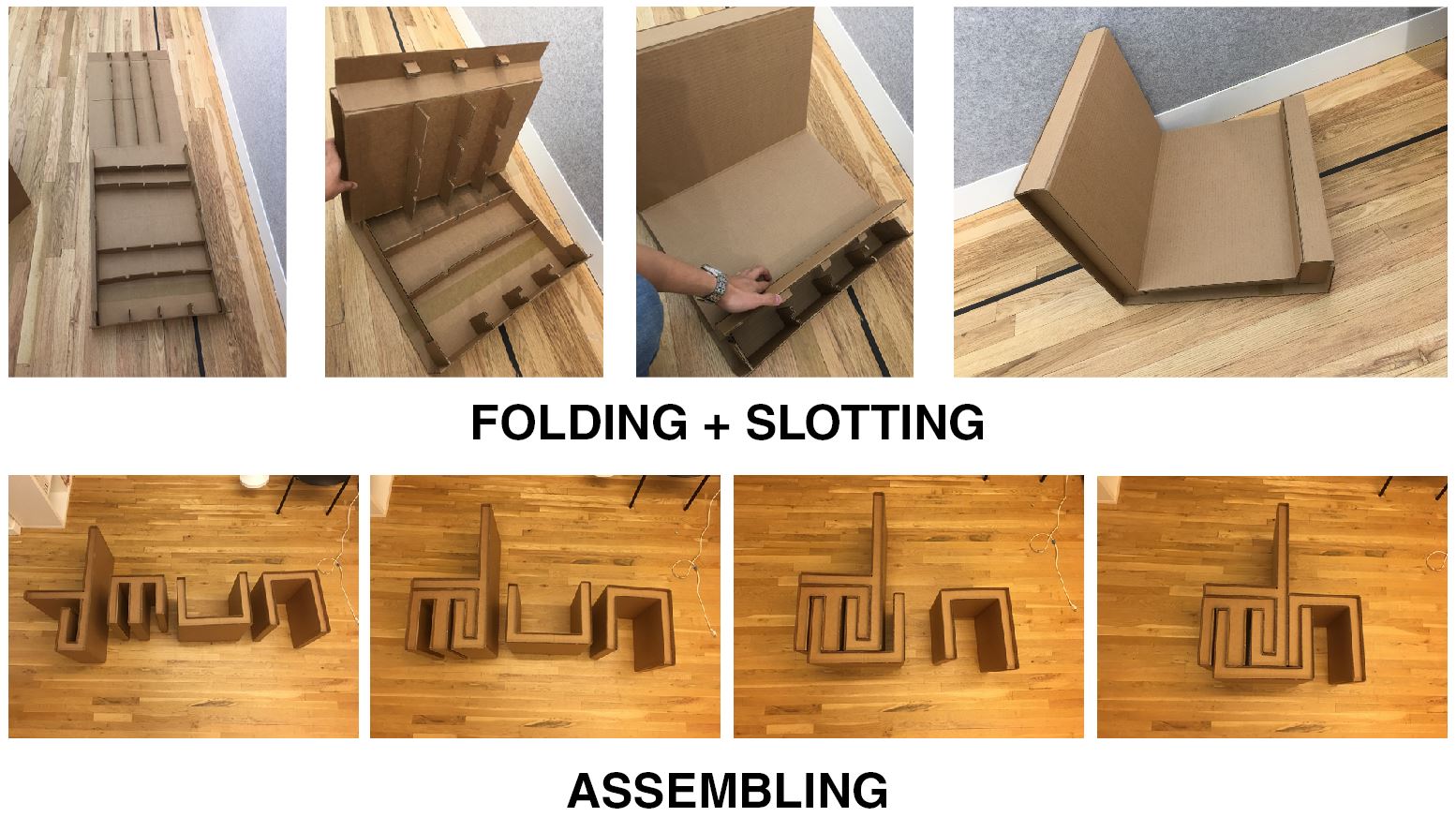 FOLDING + SLOTTING

ASSEMBLING