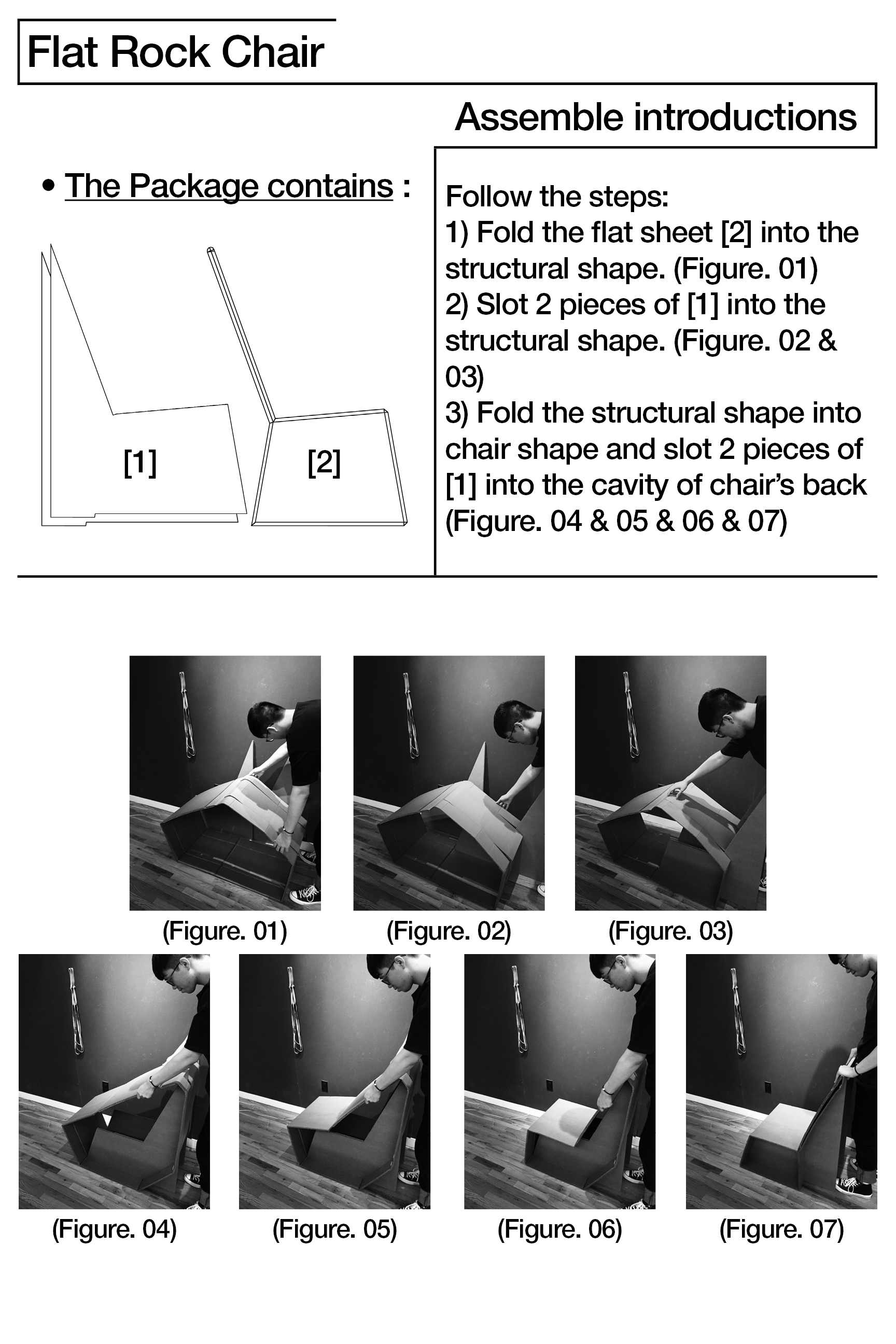 Flat Rock Chair

Assemble introductions

• The Package contains :

[1]

[2]

Follow the steps:
1) Fold the flat sheet [2] into the structural shape. (Figure. 01)
2) Slot 2 pieces of [1] into the structural shape. (Figure. 02 & 03)
3) Fold the structural shape into chair shape and slot 2 pieces of [1] into the cavity of chair's back (Figure. 04 & 05 & 06 & 07)

(Figure. 01)

(Figure. 02)

(Figure. 03)

(Figure. 04)

(Figure. 05)

(Figure. 06)

(Figure. 07)