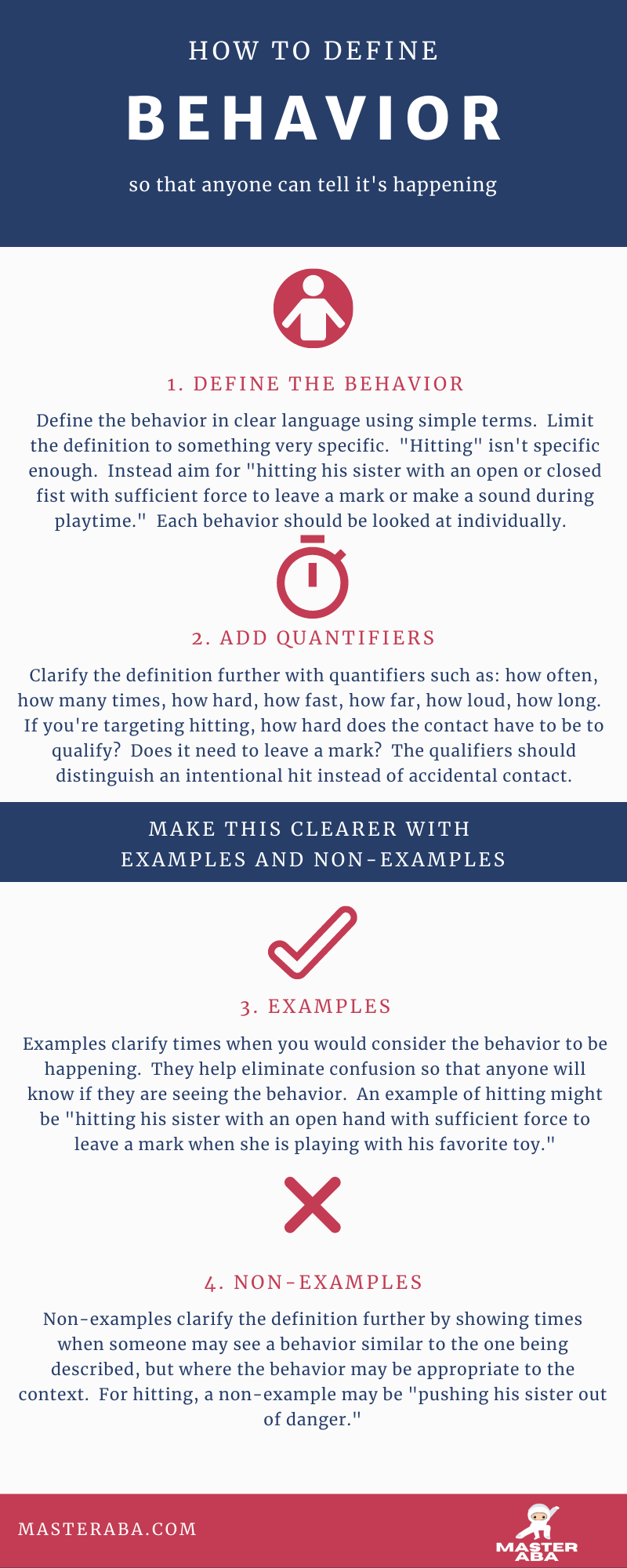 HOW TO DEFINE

BEHAVIOR

so that anyone can tell it's happening

1. DEFINE THE BEHAVIOR

Define the behavior in clear language using simple terms. Limit the definition to something very specific. "Hitting" isn't specific enough. Instead aim for "hitting his sister with an open or closed fist with sufficient force to leave a mark or make a sound during playtime." Each behavior should be looked at individually.

2. ADD QUANTIFIERS

Clarify the definition further with quantifiers such as: how often, how many times, how hard, how fast, how far, how loud, how long. If you're targeting hitting, how hard does the contact have to be to qualify? Does it need to leave a mark? The qualifiers should distinguish an intentional hit instead of accidental contact.

MAKE THIS CLEARER WITH EXAMPLES AND NON-EXAMPLES

3. EXAMPLES

Examples clarify times when you would consider the behavior to be happening. They help eliminate confusion so that anyone will know if they are seeing the behavior. An example of hitting might be "hitting his sister with an open hand with sufficient force to leave a mark when she is playing with his favorite toy."

4. NON-EXAMPLES

Non-examples clarify the definition further by showing times when someone may see a behavior similar to the one being described, but where the behavior may be appropriate to the context. For hitting, a non-example may be "pushing his sister out of danger."

MASTERABA.COM

MASTER ABA