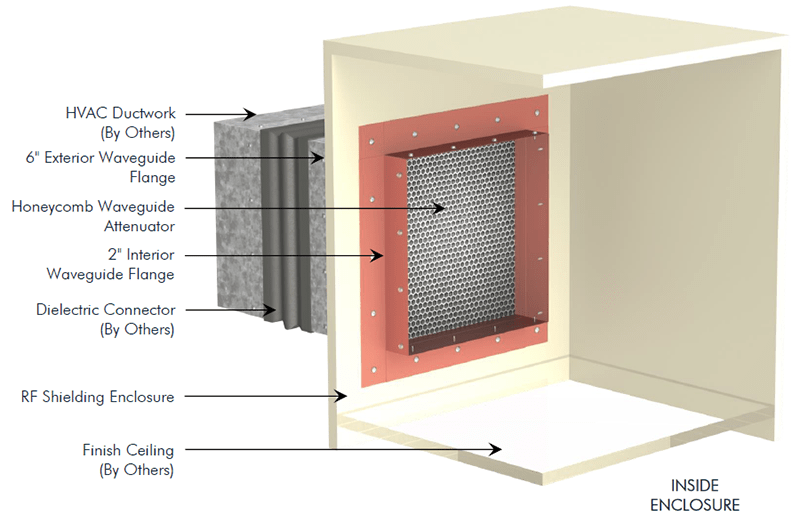 HVAC Ductwork
(By Others)

6" Exterior Waveguide
Flange

Honeycomb Waveguide
Attenuator

2" Interior
Waveguide Flange

Dielectric Connector
(By Others)

RF Shielding Enclosure

Finish Ceiling
(By Others)

INSIDE
ENCLOSURE