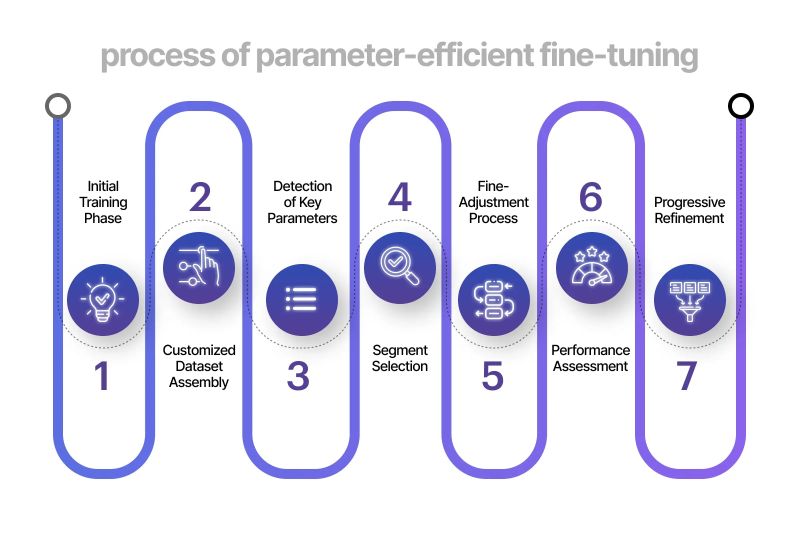 process of parameter-efficient fine-tuning

Initial Training Phase

1

2

Customized Dataset Assembly

Detection of Key Parameters

3

4

Segment Selection

Fine-Adjustment Process

5

6

Performance Assessment

Progressive Refinement

7