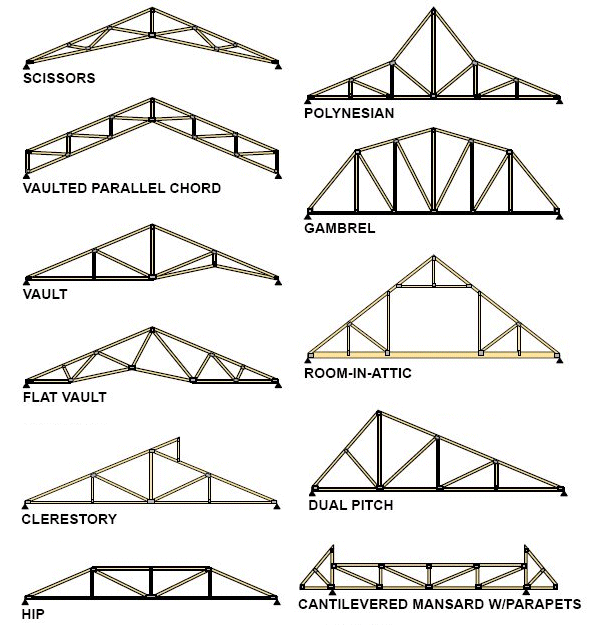 SCISSORS

VAULTED PARALLEL CHORD

VAULT

FLAT VAULT

CLERESTORY

HIP

POLYNESIAN

GAMBREL

ROOM-IN-ATTIC

DUAL PITCH

CANTILEVERED MANSARD W/PARAPETS