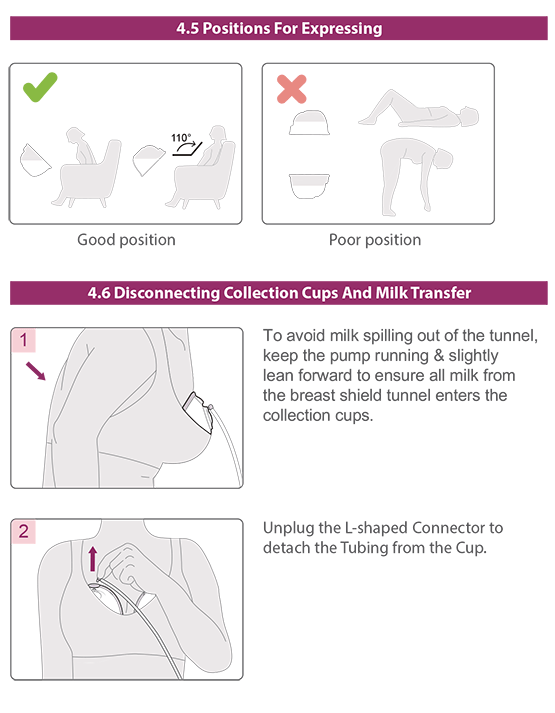 4.5 Positions For Expressing

110°

Good position

Poor position

4.6 Disconnecting Collection Cups And Milk Transfer

1

To avoid milk spilling out of the tunnel, keep the pump running & slightly lean forward to ensure all milk from the breast shield tunnel enters the collection cups.

2

Unplug the L-shaped Connector to detach the Tubing from the Cup.