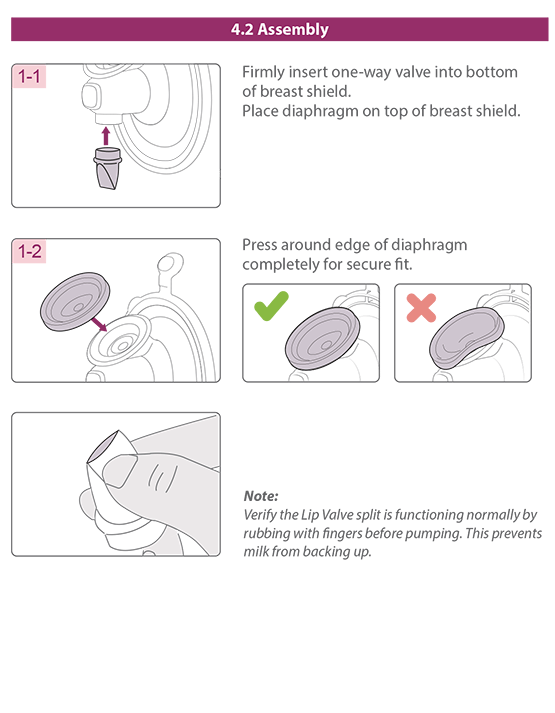 4.2 Assembly

1-1

Firmly insert one-way valve into bottom of breast shield.
Place diaphragm on top of breast shield.

1-2

Press around edge of diaphragm completely for secure fit.

Note:
Verify the Lip Valve split is functioning normally by rubbing with fingers before pumping. This prevents milk from backing up.