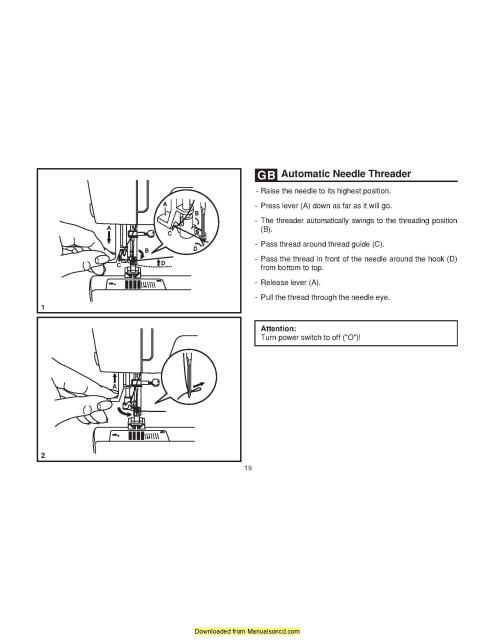 A

B

C

D

A

B

C

D

1

A

2

GB Automatic Needle Threader

- Raise the needle to its highest position.

- Press lever (A) down as far as it will go.

- The threader automatically swings to the threading position (B).

- Pass thread around thread guide (C).

- Pass the thread in front of the needle around the hook (D) from bottom to top.

- Release lever (A).

- Pull the thread through the needle eye.

Attention:
Turn power switch to off ("O")!

19

Downloaded from Manualsoncd.com